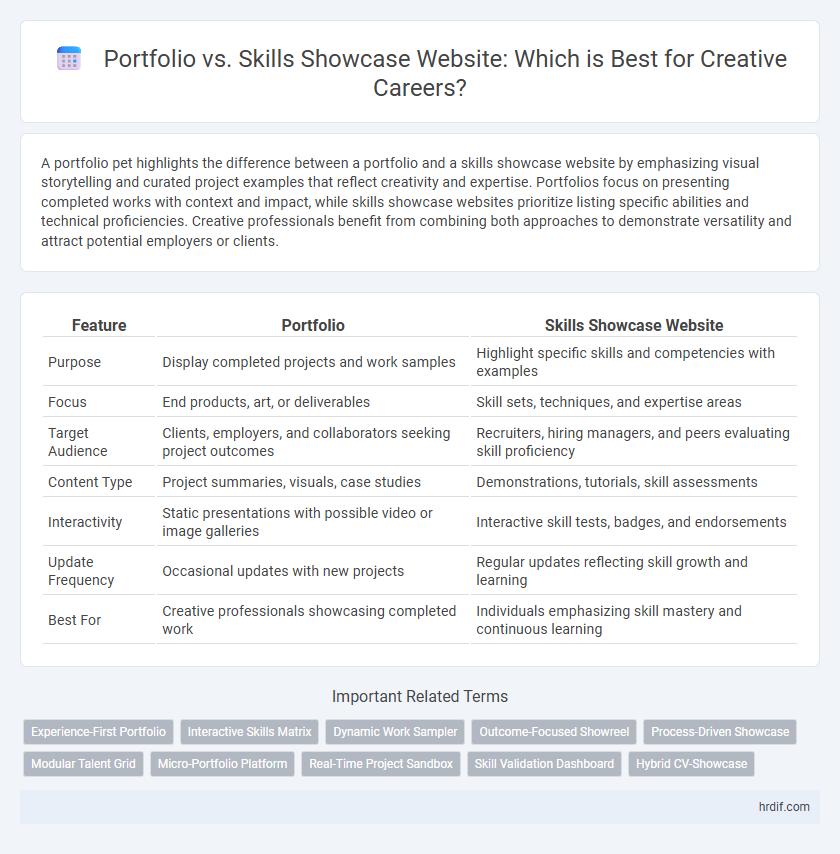 Portfolio vs. Skills Showcase Website: Which is Best for Creative Careers?

A portfolio pet highlights the difference between a portfolio and a skills showcase website by emphasizing visual storytelling and curated project examples that reflect creativity and expertise. Portfolios focus on presenting completed works with context and impact, while skills showcase websites prioritize listing specific abilities and technical proficiencies. Creative professionals benefit from combining both approaches to demonstrate versatility and attract potential employers or clients.

| Feature | Portfolio | Skills Showcase Website |
|---|---|---|
| Purpose | Display completed projects and work samples | Highlight specific skills and competencies with examples |
| Focus | End products, art, or deliverables | Skill sets, techniques, and expertise areas |
| Target Audience | Clients, employers, and collaborators seeking project outcomes | Recruiters, hiring managers, and peers evaluating skill proficiency |
| Content Type | Project summaries, visuals, case studies | Demonstrations, tutorials, skill assessments |
| Interactivity | Static presentations with possible video or image galleries | Interactive skill tests, badges, and endorsements |
| Update Frequency | Occasional updates with new projects | Regular updates reflecting skill growth and learning |
| Best For | Creative professionals showcasing completed work | Individuals emphasizing skill mastery and continuous learning |

Important Related Terms

Experience-First Portfolio
Interactive Skills Matrix
Dynamic Work Sampler
Outcome-Focused Showreel
Process-Driven Showcase
Modular Talent Grid
Micro-Portfolio Platform
Real-Time Project Sandbox
Skill Validation Dashboard
Hybrid CV-Showcase

hrdif.com