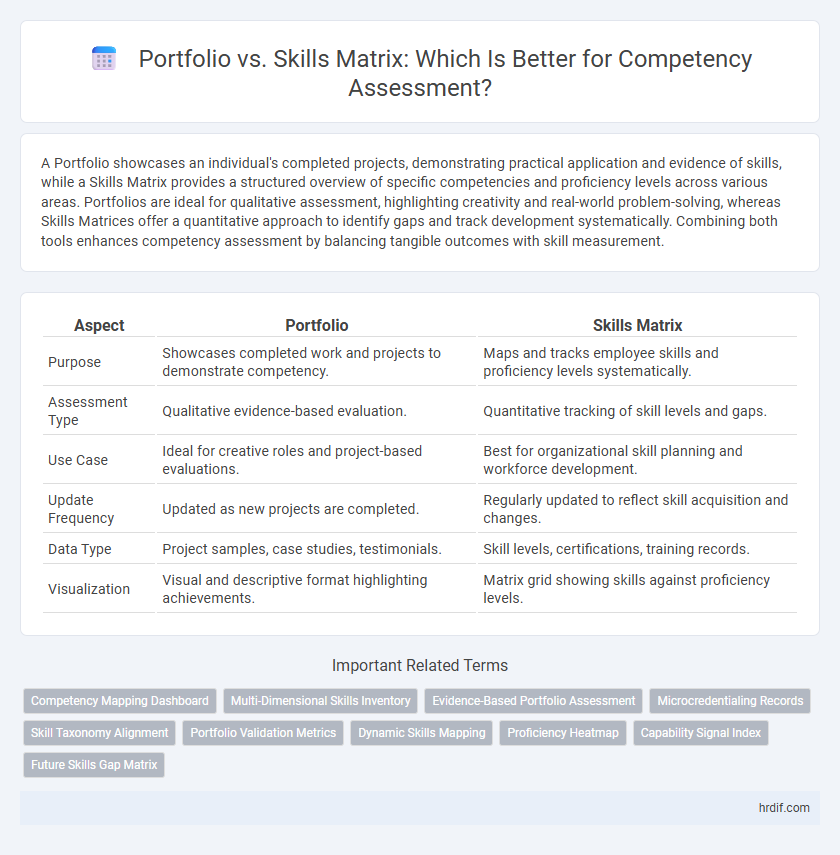 Portfolio vs. Skills Matrix: Which Is Better for Competency Assessment?

A Portfolio showcases an individual's completed projects, demonstrating practical application and evidence of skills, while a Skills Matrix provides a structured overview of specific competencies and proficiency levels across various areas. Portfolios are ideal for qualitative assessment, highlighting creativity and real-world problem-solving, whereas Skills Matrices offer a quantitative approach to identify gaps and track development systematically. Combining both tools enhances competency assessment by balancing tangible outcomes with skill measurement.

| Aspect | Portfolio | Skills Matrix |
|---|---|---|
| Purpose | Showcases completed work and projects to demonstrate competency. | Maps and tracks employee skills and proficiency levels systematically. |
| Assessment Type | Qualitative evidence-based evaluation. | Quantitative tracking of skill levels and gaps. |
| Use Case | Ideal for creative roles and project-based evaluations. | Best for organizational skill planning and workforce development. |
| Update Frequency | Updated as new projects are completed. | Regularly updated to reflect skill acquisition and changes. |
| Data Type | Project samples, case studies, testimonials. | Skill levels, certifications, training records. |
| Visualization | Visual and descriptive format highlighting achievements. | Matrix grid showing skills against proficiency levels. |

Important Related Terms

Competency Mapping Dashboard
Multi-Dimensional Skills Inventory
Evidence-Based Portfolio Assessment
Microcredentialing Records
Skill Taxonomy Alignment
Portfolio Validation Metrics
Dynamic Skills Mapping
Proficiency Heatmap
Capability Signal Index
Future Skills Gap Matrix

hrdif.com