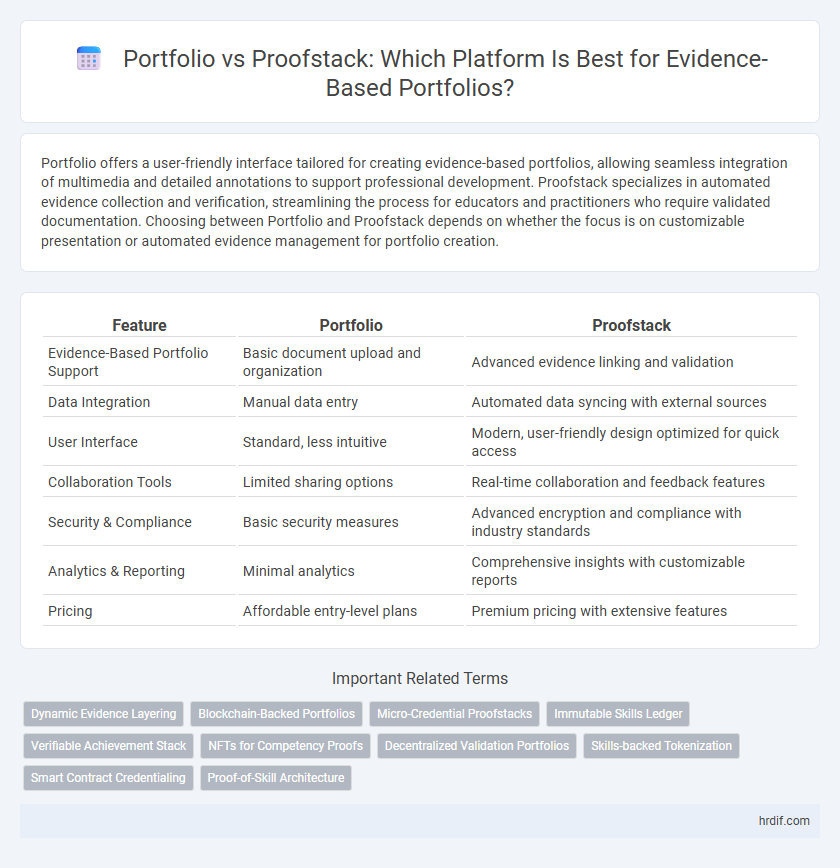 Portfolio vs Proofstack: Which Platform Is Best for Evidence-Based Portfolios?

Portfolio offers a user-friendly interface tailored for creating evidence-based portfolios, allowing seamless integration of multimedia and detailed annotations to support professional development. Proofstack specializes in automated evidence collection and verification, streamlining the process for educators and practitioners who require validated documentation. Choosing between Portfolio and Proofstack depends on whether the focus is on customizable presentation or automated evidence management for portfolio creation.

| Feature | Portfolio | Proofstack |
|---|---|---|
| Evidence-Based Portfolio Support | Basic document upload and organization | Advanced evidence linking and validation |
| Data Integration | Manual data entry | Automated data syncing with external sources |
| User Interface | Standard, less intuitive | Modern, user-friendly design optimized for quick access |
| Collaboration Tools | Limited sharing options | Real-time collaboration and feedback features |
| Security & Compliance | Basic security measures | Advanced encryption and compliance with industry standards |
| Analytics & Reporting | Minimal analytics | Comprehensive insights with customizable reports |
| Pricing | Affordable entry-level plans | Premium pricing with extensive features |

Important Related Terms

Dynamic Evidence Layering
Blockchain-Backed Portfolios
Micro-Credential Proofstacks
Immutable Skills Ledger
Verifiable Achievement Stack
NFTs for Competency Proofs
Decentralized Validation Portfolios
Skills-backed Tokenization
Smart Contract Credentialing
Proof-of-Skill Architecture

hrdif.com