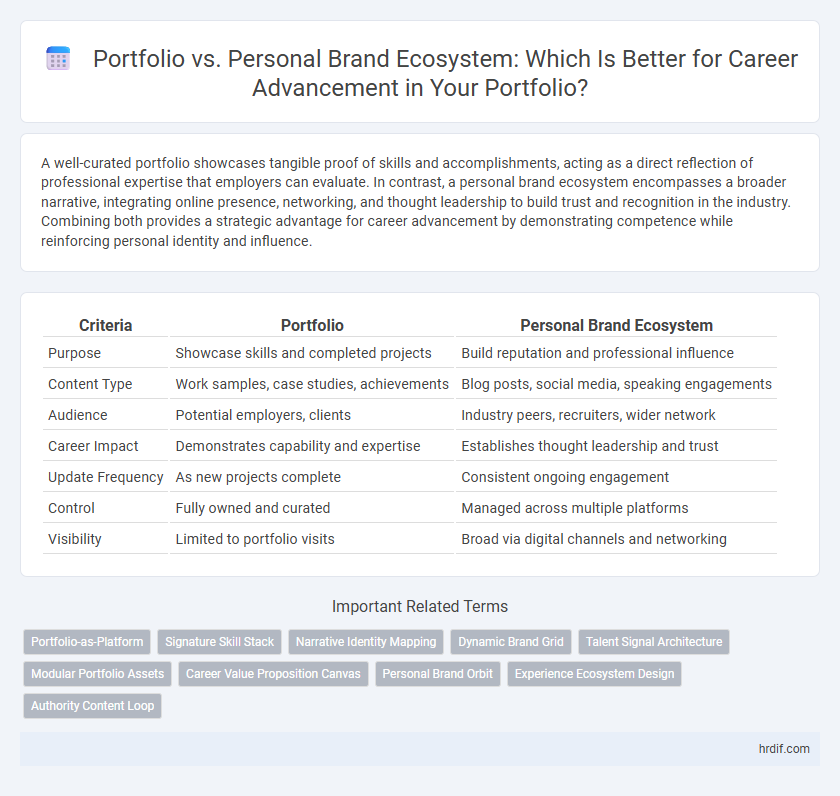 Portfolio vs. Personal Brand Ecosystem: Which Is Better for Career Advancement in Your Portfolio?

A well-curated portfolio showcases tangible proof of skills and accomplishments, acting as a direct reflection of professional expertise that employers can evaluate. In contrast, a personal brand ecosystem encompasses a broader narrative, integrating online presence, networking, and thought leadership to build trust and recognition in the industry. Combining both provides a strategic advantage for career advancement by demonstrating competence while reinforcing personal identity and influence.

| Criteria | Portfolio | Personal Brand Ecosystem |
|---|---|---|
| Purpose | Showcase skills and completed projects | Build reputation and professional influence |
| Content Type | Work samples, case studies, achievements | Blog posts, social media, speaking engagements |
| Audience | Potential employers, clients | Industry peers, recruiters, wider network |
| Career Impact | Demonstrates capability and expertise | Establishes thought leadership and trust |
| Update Frequency | As new projects complete | Consistent ongoing engagement |
| Control | Fully owned and curated | Managed across multiple platforms |
| Visibility | Limited to portfolio visits | Broad via digital channels and networking |

Important Related Terms

Portfolio-as-Platform
Signature Skill Stack
Narrative Identity Mapping
Dynamic Brand Grid
Talent Signal Architecture
Modular Portfolio Assets
Career Value Proposition Canvas
Personal Brand Orbit
Experience Ecosystem Design
Authority Content Loop

hrdif.com