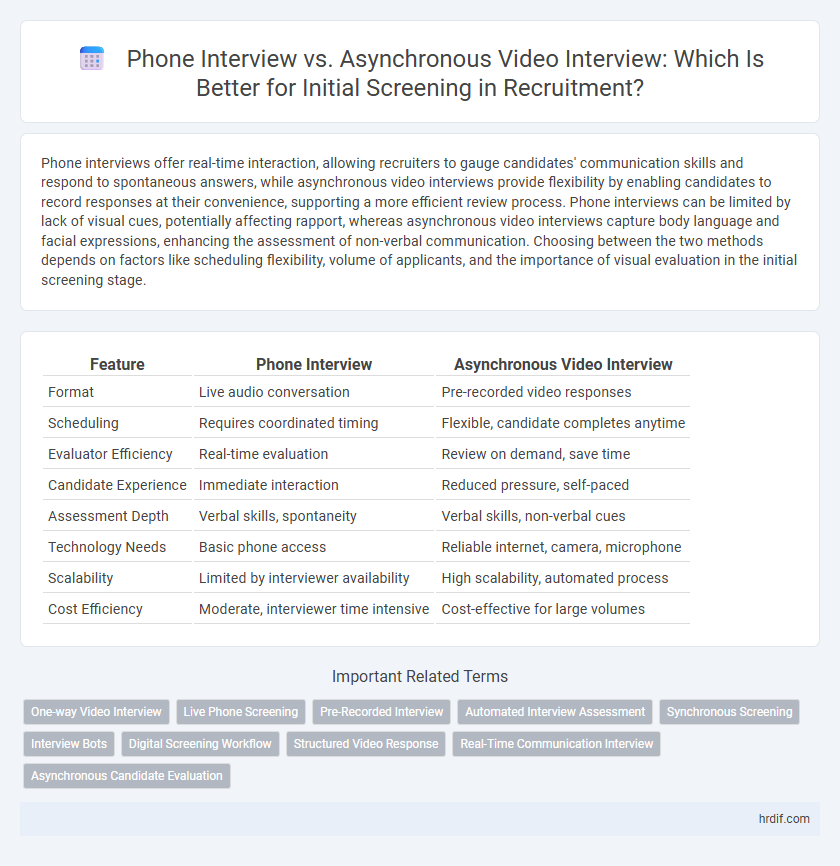 Phone Interview vs. Asynchronous Video Interview: Which Is Better for Initial Screening in Recruitment?

Phone interviews offer real-time interaction, allowing recruiters to gauge candidates' communication skills and respond to spontaneous answers, while asynchronous video interviews provide flexibility by enabling candidates to record responses at their convenience, supporting a more efficient review process. Phone interviews can be limited by lack of visual cues, potentially affecting rapport, whereas asynchronous video interviews capture body language and facial expressions, enhancing the assessment of non-verbal communication. Choosing between the two methods depends on factors like scheduling flexibility, volume of applicants, and the importance of visual evaluation in the initial screening stage.

| Feature | Phone Interview | Asynchronous Video Interview |
|---|---|---|
| Format | Live audio conversation | Pre-recorded video responses |
| Scheduling | Requires coordinated timing | Flexible, candidate completes anytime |
| Evaluator Efficiency | Real-time evaluation | Review on demand, save time |
| Candidate Experience | Immediate interaction | Reduced pressure, self-paced |
| Assessment Depth | Verbal skills, spontaneity | Verbal skills, non-verbal cues |
| Technology Needs | Basic phone access | Reliable internet, camera, microphone |
| Scalability | Limited by interviewer availability | High scalability, automated process |
| Cost Efficiency | Moderate, interviewer time intensive | Cost-effective for large volumes |

Important Related Terms

One-way Video Interview
Live Phone Screening
Pre-Recorded Interview
Automated Interview Assessment
Synchronous Screening
Interview Bots
Digital Screening Workflow
Structured Video Response
Real-Time Communication Interview
Asynchronous Candidate Evaluation

hrdif.com