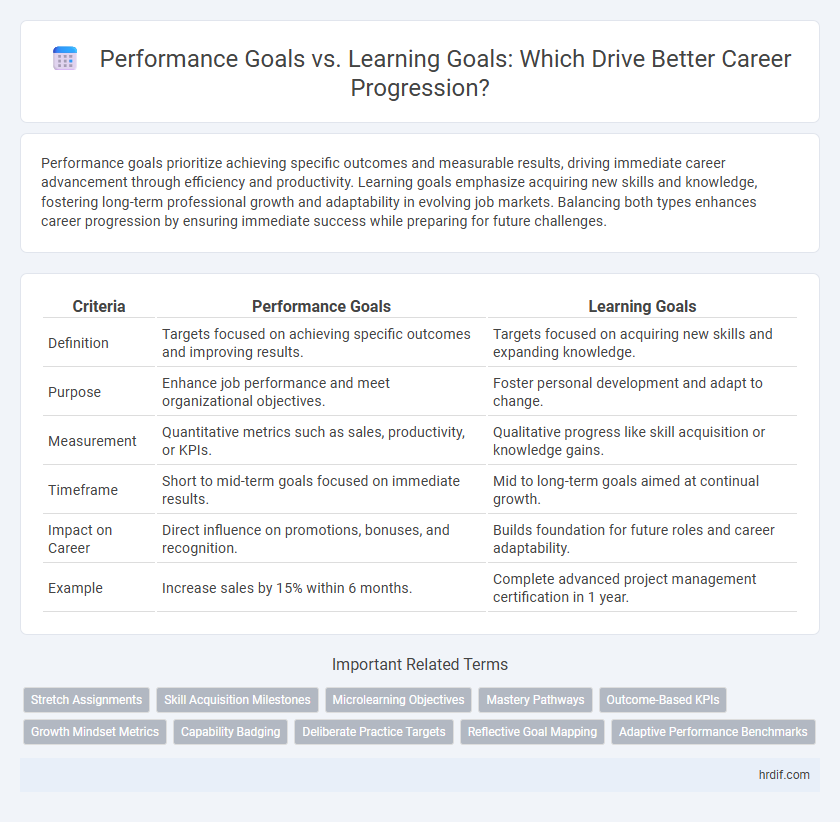 Performance Goals vs. Learning Goals: Which Drive Better Career Progression?

Performance goals prioritize achieving specific outcomes and measurable results, driving immediate career advancement through efficiency and productivity. Learning goals emphasize acquiring new skills and knowledge, fostering long-term professional growth and adaptability in evolving job markets. Balancing both types enhances career progression by ensuring immediate success while preparing for future challenges.

| Criteria | Performance Goals | Learning Goals |
|---|---|---|
| Definition | Targets focused on achieving specific outcomes and improving results. | Targets focused on acquiring new skills and expanding knowledge. |
| Purpose | Enhance job performance and meet organizational objectives. | Foster personal development and adapt to change. |
| Measurement | Quantitative metrics such as sales, productivity, or KPIs. | Qualitative progress like skill acquisition or knowledge gains. |
| Timeframe | Short to mid-term goals focused on immediate results. | Mid to long-term goals aimed at continual growth. |
| Impact on Career | Direct influence on promotions, bonuses, and recognition. | Builds foundation for future roles and career adaptability. |
| Example | Increase sales by 15% within 6 months. | Complete advanced project management certification in 1 year. |

Important Related Terms

Stretch Assignments
Skill Acquisition Milestones
Microlearning Objectives
Mastery Pathways
Outcome-Based KPIs
Growth Mindset Metrics
Capability Badging
Deliberate Practice Targets
Reflective Goal Mapping
Adaptive Performance Benchmarks

hrdif.com