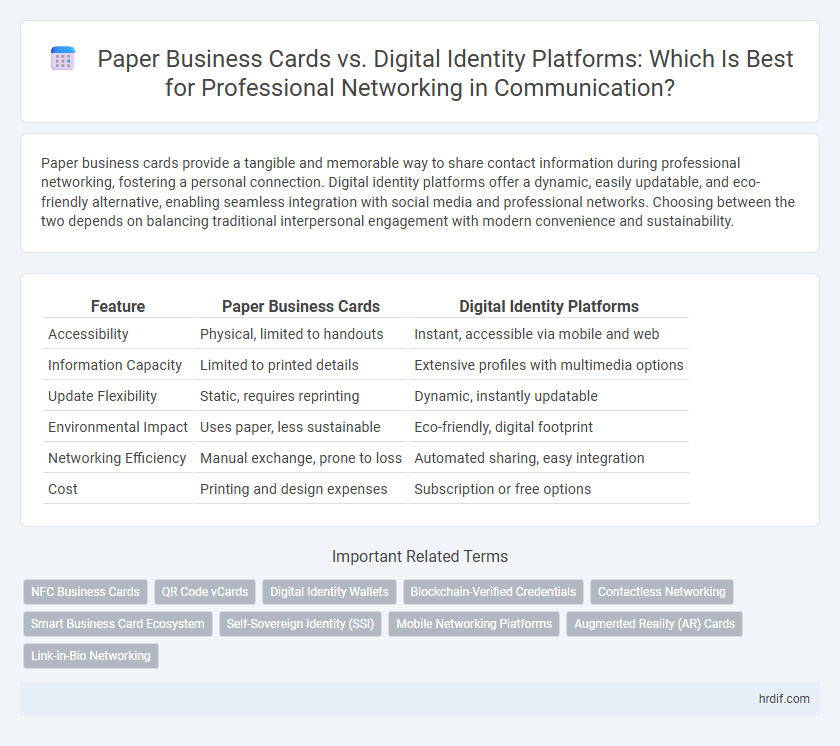 Paper Business Cards vs. Digital Identity Platforms: Which Is Best for Professional Networking in Communication?

Paper business cards provide a tangible and memorable way to share contact information during professional networking, fostering a personal connection. Digital identity platforms offer a dynamic, easily updatable, and eco-friendly alternative, enabling seamless integration with social media and professional networks. Choosing between the two depends on balancing traditional interpersonal engagement with modern convenience and sustainability.

| Feature | Paper Business Cards | Digital Identity Platforms |
|---|---|---|
| Accessibility | Physical, limited to handouts | Instant, accessible via mobile and web |
| Information Capacity | Limited to printed details | Extensive profiles with multimedia options |
| Update Flexibility | Static, requires reprinting | Dynamic, instantly updatable |
| Environmental Impact | Uses paper, less sustainable | Eco-friendly, digital footprint |
| Networking Efficiency | Manual exchange, prone to loss | Automated sharing, easy integration |
| Cost | Printing and design expenses | Subscription or free options |

Important Related Terms

NFC Business Cards
QR Code vCards
Digital Identity Wallets
Blockchain-Verified Credentials
Contactless Networking
Smart Business Card Ecosystem
Self-Sovereign Identity (SSI)
Mobile Networking Platforms
Augmented Reality (AR) Cards
Link-in-Bio Networking

hrdif.com