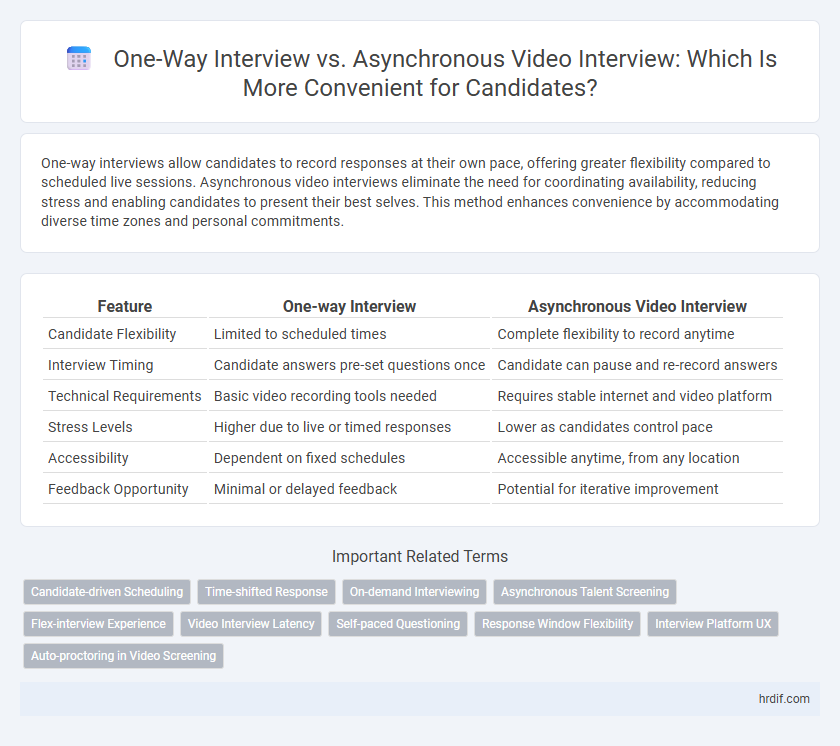 One-Way Interview vs. Asynchronous Video Interview: Which Is More Convenient for Candidates?

One-way interviews allow candidates to record responses at their own pace, offering greater flexibility compared to scheduled live sessions. Asynchronous video interviews eliminate the need for coordinating availability, reducing stress and enabling candidates to present their best selves. This method enhances convenience by accommodating diverse time zones and personal commitments.

| Feature | One-way Interview | Asynchronous Video Interview |
|---|---|---|
| Candidate Flexibility | Limited to scheduled times | Complete flexibility to record anytime |
| Interview Timing | Candidate answers pre-set questions once | Candidate can pause and re-record answers |
| Technical Requirements | Basic video recording tools needed | Requires stable internet and video platform |
| Stress Levels | Higher due to live or timed responses | Lower as candidates control pace |
| Accessibility | Dependent on fixed schedules | Accessible anytime, from any location |
| Feedback Opportunity | Minimal or delayed feedback | Potential for iterative improvement |

Important Related Terms

Candidate-driven Scheduling
Time-shifted Response
On-demand Interviewing
Asynchronous Talent Screening
Flex-interview Experience
Video Interview Latency
Self-paced Questioning
Response Window Flexibility
Interview Platform UX
Auto-proctoring in Video Screening

hrdif.com