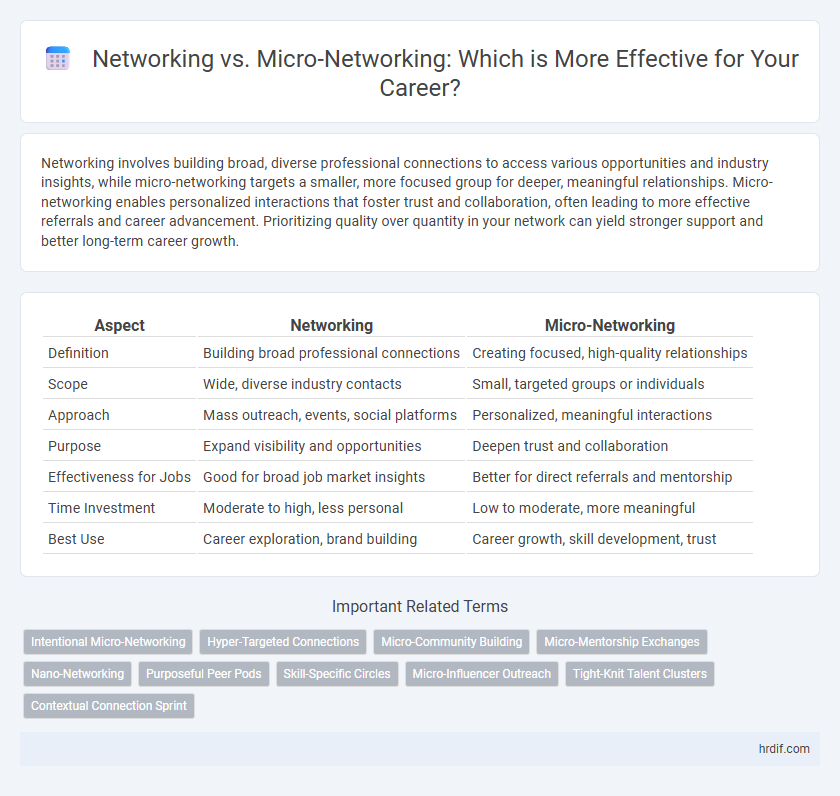 Networking vs. Micro-Networking: Which is More Effective for Your Career?

Networking involves building broad, diverse professional connections to access various opportunities and industry insights, while micro-networking targets a smaller, more focused group for deeper, meaningful relationships. Micro-networking enables personalized interactions that foster trust and collaboration, often leading to more effective referrals and career advancement. Prioritizing quality over quantity in your network can yield stronger support and better long-term career growth.

| Aspect | Networking | Micro-Networking |
|---|---|---|
| Definition | Building broad professional connections | Creating focused, high-quality relationships |
| Scope | Wide, diverse industry contacts | Small, targeted groups or individuals |
| Approach | Mass outreach, events, social platforms | Personalized, meaningful interactions |
| Purpose | Expand visibility and opportunities | Deepen trust and collaboration |
| Effectiveness for Jobs | Good for broad job market insights | Better for direct referrals and mentorship |
| Time Investment | Moderate to high, less personal | Low to moderate, more meaningful |
| Best Use | Career exploration, brand building | Career growth, skill development, trust |

Important Related Terms

Intentional Micro-Networking
Hyper-Targeted Connections
Micro-Community Building
Micro-Mentorship Exchanges
Nano-Networking
Purposeful Peer Pods
Skill-Specific Circles
Micro-Influencer Outreach
Tight-Knit Talent Clusters
Contextual Connection Sprint

hrdif.com