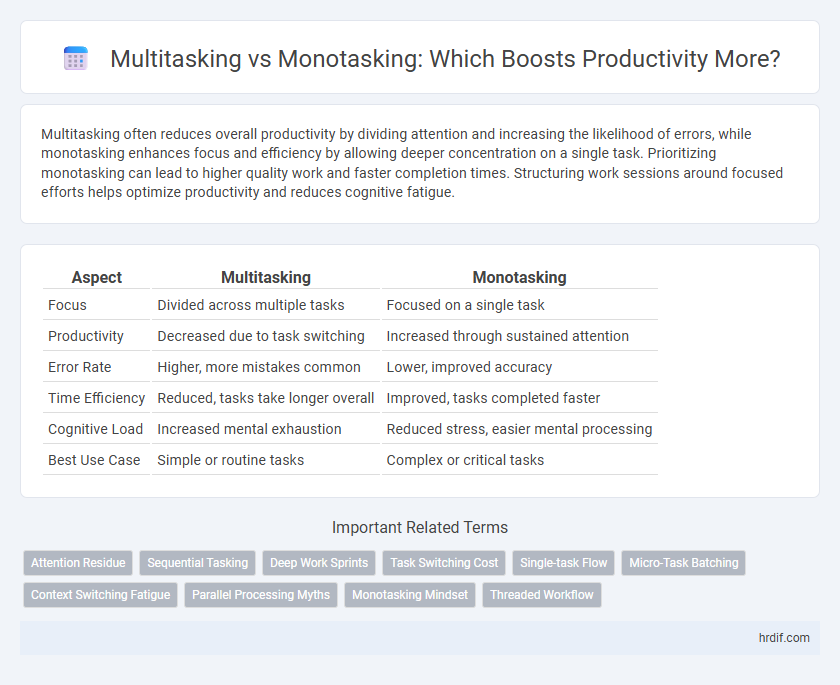 Multitasking vs Monotasking: Which Boosts Productivity More?

Multitasking often reduces overall productivity by dividing attention and increasing the likelihood of errors, while monotasking enhances focus and efficiency by allowing deeper concentration on a single task. Prioritizing monotasking can lead to higher quality work and faster completion times. Structuring work sessions around focused efforts helps optimize productivity and reduces cognitive fatigue.

| Aspect | Multitasking | Monotasking |
|---|---|---|
| Focus | Divided across multiple tasks | Focused on a single task |
| Productivity | Decreased due to task switching | Increased through sustained attention |
| Error Rate | Higher, more mistakes common | Lower, improved accuracy |
| Time Efficiency | Reduced, tasks take longer overall | Improved, tasks completed faster |
| Cognitive Load | Increased mental exhaustion | Reduced stress, easier mental processing |
| Best Use Case | Simple or routine tasks | Complex or critical tasks |

Important Related Terms

Attention Residue
Sequential Tasking
Deep Work Sprints
Task Switching Cost
Single-task Flow
Micro-Task Batching
Context Switching Fatigue
Parallel Processing Myths
Monotasking Mindset
Threaded Workflow

hrdif.com