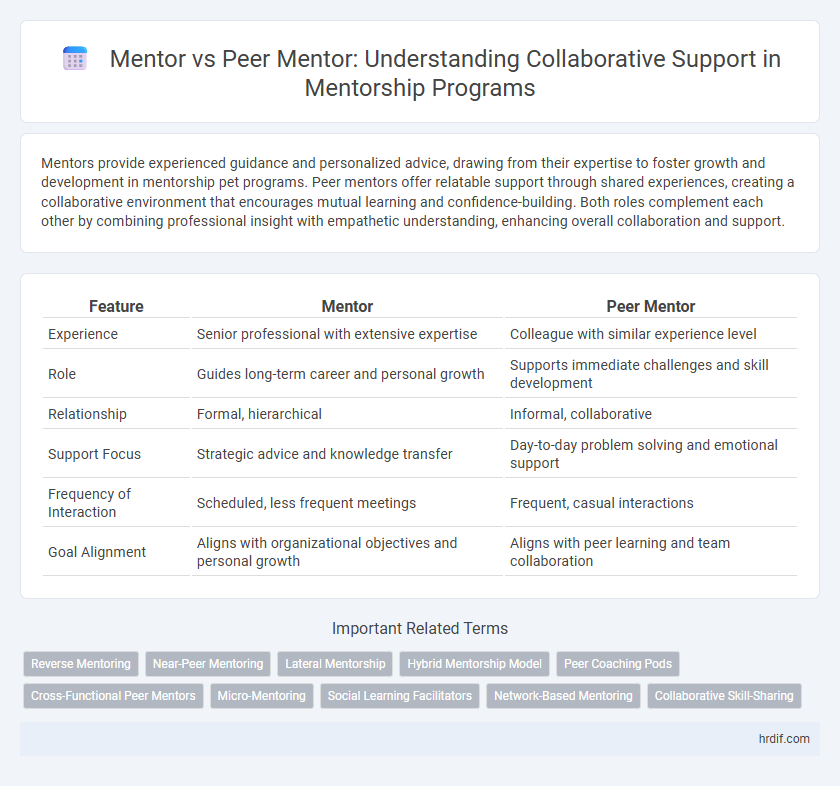 Mentor vs Peer Mentor: Understanding Collaborative Support in Mentorship Programs

Mentors provide experienced guidance and personalized advice, drawing from their expertise to foster growth and development in mentorship pet programs. Peer mentors offer relatable support through shared experiences, creating a collaborative environment that encourages mutual learning and confidence-building. Both roles complement each other by combining professional insight with empathetic understanding, enhancing overall collaboration and support.

| Feature | Mentor | Peer Mentor |
|---|---|---|
| Experience | Senior professional with extensive expertise | Colleague with similar experience level |
| Role | Guides long-term career and personal growth | Supports immediate challenges and skill development |
| Relationship | Formal, hierarchical | Informal, collaborative |
| Support Focus | Strategic advice and knowledge transfer | Day-to-day problem solving and emotional support |
| Frequency of Interaction | Scheduled, less frequent meetings | Frequent, casual interactions |
| Goal Alignment | Aligns with organizational objectives and personal growth | Aligns with peer learning and team collaboration |

Important Related Terms

Reverse Mentoring
Near-Peer Mentoring
Lateral Mentorship
Hybrid Mentorship Model
Peer Coaching Pods
Cross-Functional Peer Mentors
Micro-Mentoring
Social Learning Facilitators
Network-Based Mentoring
Collaborative Skill-Sharing

hrdif.com