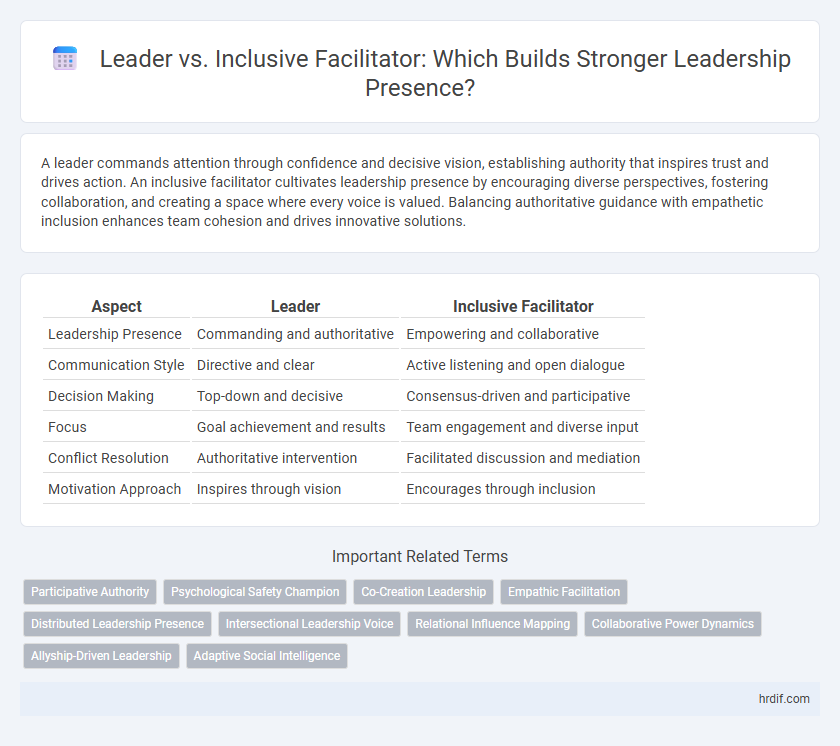 Leader vs. Inclusive Facilitator: Which Builds Stronger Leadership Presence?

A leader commands attention through confidence and decisive vision, establishing authority that inspires trust and drives action. An inclusive facilitator cultivates leadership presence by encouraging diverse perspectives, fostering collaboration, and creating a space where every voice is valued. Balancing authoritative guidance with empathetic inclusion enhances team cohesion and drives innovative solutions.

| Aspect | Leader | Inclusive Facilitator |
|---|---|---|
| Leadership Presence | Commanding and authoritative | Empowering and collaborative |
| Communication Style | Directive and clear | Active listening and open dialogue |
| Decision Making | Top-down and decisive | Consensus-driven and participative |
| Focus | Goal achievement and results | Team engagement and diverse input |
| Conflict Resolution | Authoritative intervention | Facilitated discussion and mediation |
| Motivation Approach | Inspires through vision | Encourages through inclusion |

Important Related Terms

Participative Authority
Psychological Safety Champion
Co-Creation Leadership
Empathic Facilitation
Distributed Leadership Presence
Intersectional Leadership Voice
Relational Influence Mapping
Collaborative Power Dynamics
Allyship-Driven Leadership
Adaptive Social Intelligence

hrdif.com