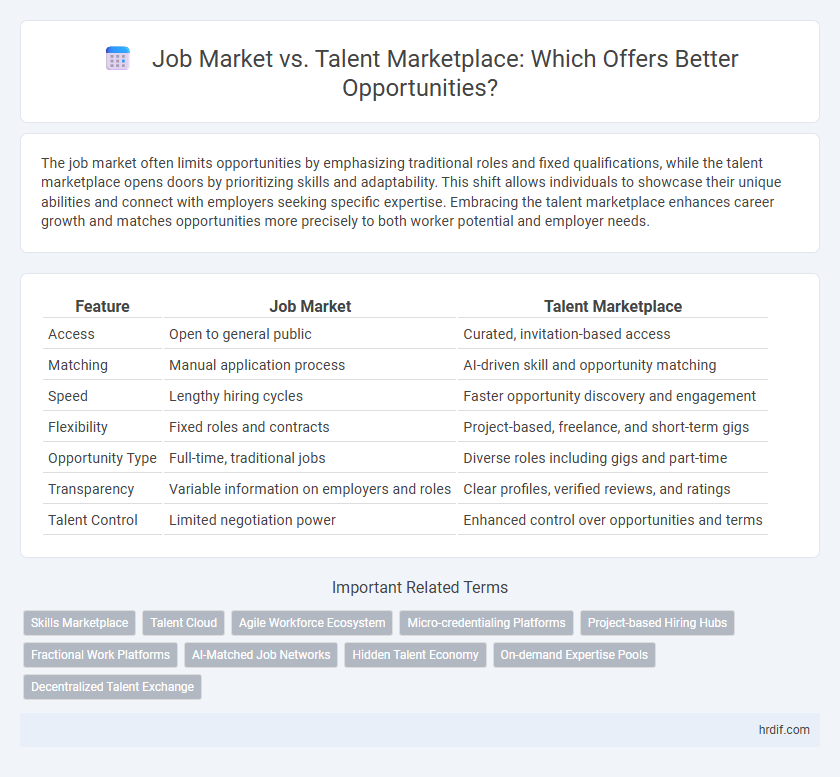 Job Market vs. Talent Marketplace: Which Offers Better Opportunities?

The job market often limits opportunities by emphasizing traditional roles and fixed qualifications, while the talent marketplace opens doors by prioritizing skills and adaptability. This shift allows individuals to showcase their unique abilities and connect with employers seeking specific expertise. Embracing the talent marketplace enhances career growth and matches opportunities more precisely to both worker potential and employer needs.

| Feature | Job Market | Talent Marketplace |
|---|---|---|
| Access | Open to general public | Curated, invitation-based access |
| Matching | Manual application process | AI-driven skill and opportunity matching |
| Speed | Lengthy hiring cycles | Faster opportunity discovery and engagement |
| Flexibility | Fixed roles and contracts | Project-based, freelance, and short-term gigs |
| Opportunity Type | Full-time, traditional jobs | Diverse roles including gigs and part-time |
| Transparency | Variable information on employers and roles | Clear profiles, verified reviews, and ratings |
| Talent Control | Limited negotiation power | Enhanced control over opportunities and terms |

Important Related Terms

Skills Marketplace
Talent Cloud
Agile Workforce Ecosystem
Micro-credentialing Platforms
Project-based Hiring Hubs
Fractional Work Platforms
AI-Matched Job Networks
Hidden Talent Economy
On-demand Expertise Pools
Decentralized Talent Exchange

hrdif.com