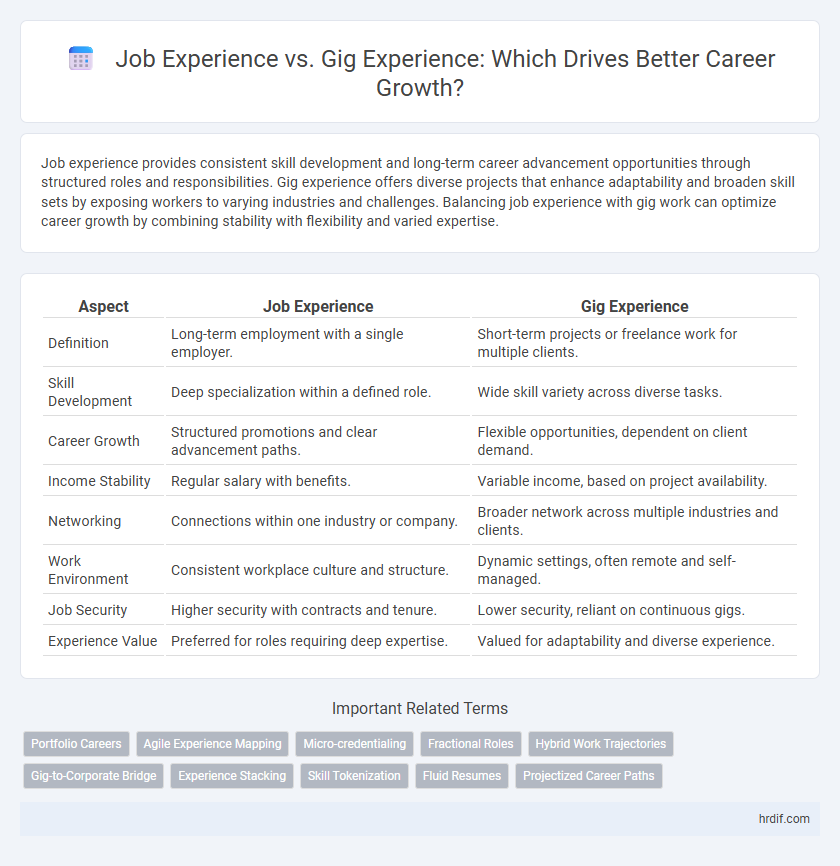 Job Experience vs. Gig Experience: Which Drives Better Career Growth?

Job experience provides consistent skill development and long-term career advancement opportunities through structured roles and responsibilities. Gig experience offers diverse projects that enhance adaptability and broaden skill sets by exposing workers to varying industries and challenges. Balancing job experience with gig work can optimize career growth by combining stability with flexibility and varied expertise.

| Aspect | Job Experience | Gig Experience |
|---|---|---|
| Definition | Long-term employment with a single employer. | Short-term projects or freelance work for multiple clients. |
| Skill Development | Deep specialization within a defined role. | Wide skill variety across diverse tasks. |
| Career Growth | Structured promotions and clear advancement paths. | Flexible opportunities, dependent on client demand. |
| Income Stability | Regular salary with benefits. | Variable income, based on project availability. |
| Networking | Connections within one industry or company. | Broader network across multiple industries and clients. |
| Work Environment | Consistent workplace culture and structure. | Dynamic settings, often remote and self-managed. |
| Job Security | Higher security with contracts and tenure. | Lower security, reliant on continuous gigs. |
| Experience Value | Preferred for roles requiring deep expertise. | Valued for adaptability and diverse experience. |

Important Related Terms

Portfolio Careers
Agile Experience Mapping
Micro-credentialing
Fractional Roles
Hybrid Work Trajectories
Gig-to-Corporate Bridge
Experience Stacking
Skill Tokenization
Fluid Resumes
Projectized Career Paths

hrdif.com