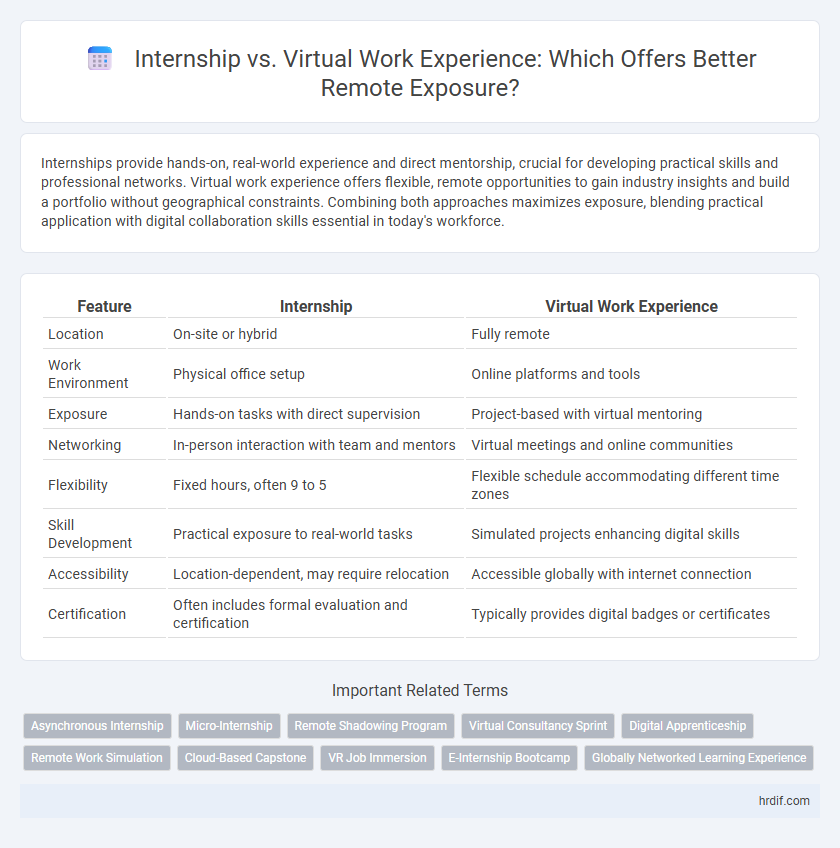 Internship vs. Virtual Work Experience: Which Offers Better Remote Exposure?

Internships provide hands-on, real-world experience and direct mentorship, crucial for developing practical skills and professional networks. Virtual work experience offers flexible, remote opportunities to gain industry insights and build a portfolio without geographical constraints. Combining both approaches maximizes exposure, blending practical application with digital collaboration skills essential in today's workforce.

| Feature | Internship | Virtual Work Experience |
|---|---|---|
| Location | On-site or hybrid | Fully remote |
| Work Environment | Physical office setup | Online platforms and tools |
| Exposure | Hands-on tasks with direct supervision | Project-based with virtual mentoring |
| Networking | In-person interaction with team and mentors | Virtual meetings and online communities |
| Flexibility | Fixed hours, often 9 to 5 | Flexible schedule accommodating different time zones |
| Skill Development | Practical exposure to real-world tasks | Simulated projects enhancing digital skills |
| Accessibility | Location-dependent, may require relocation | Accessible globally with internet connection |
| Certification | Often includes formal evaluation and certification | Typically provides digital badges or certificates |

Important Related Terms

Asynchronous Internship
Micro-Internship
Remote Shadowing Program
Virtual Consultancy Sprint
Digital Apprenticeship
Remote Work Simulation
Cloud-Based Capstone
VR Job Immersion
E-Internship Bootcamp
Globally Networked Learning Experience

hrdif.com