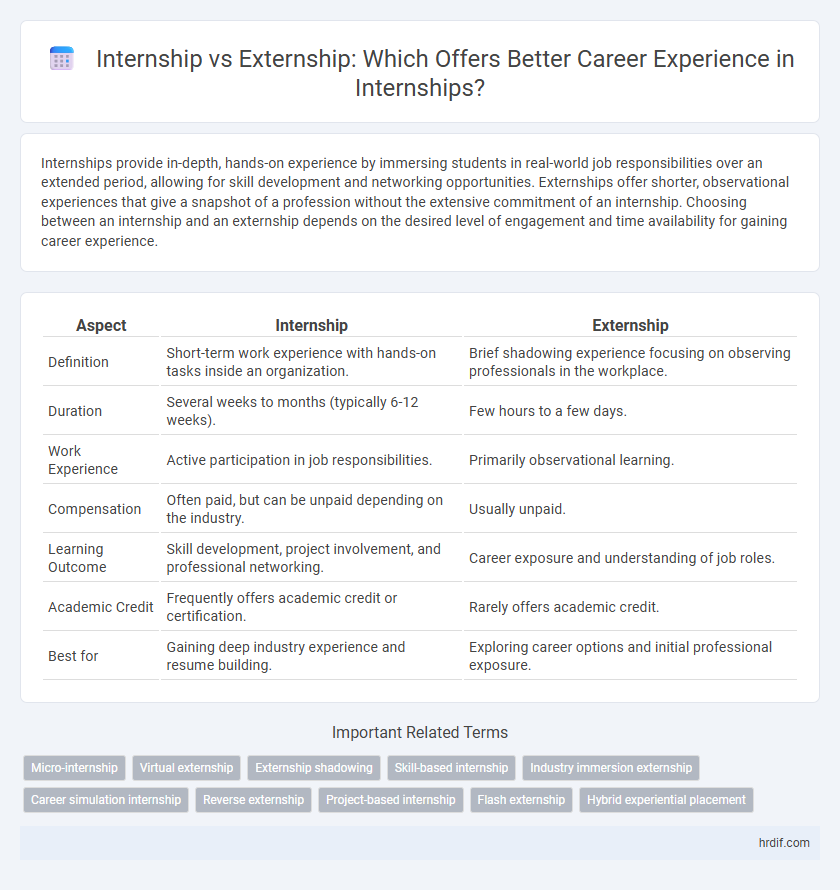 Internship vs Externship: Which Offers Better Career Experience in Internships?

Internships provide in-depth, hands-on experience by immersing students in real-world job responsibilities over an extended period, allowing for skill development and networking opportunities. Externships offer shorter, observational experiences that give a snapshot of a profession without the extensive commitment of an internship. Choosing between an internship and an externship depends on the desired level of engagement and time availability for gaining career experience.

| Aspect | Internship | Externship |
|---|---|---|
| Definition | Short-term work experience with hands-on tasks inside an organization. | Brief shadowing experience focusing on observing professionals in the workplace. |
| Duration | Several weeks to months (typically 6-12 weeks). | Few hours to a few days. |
| Work Experience | Active participation in job responsibilities. | Primarily observational learning. |
| Compensation | Often paid, but can be unpaid depending on the industry. | Usually unpaid. |
| Learning Outcome | Skill development, project involvement, and professional networking. | Career exposure and understanding of job roles. |
| Academic Credit | Frequently offers academic credit or certification. | Rarely offers academic credit. |
| Best for | Gaining deep industry experience and resume building. | Exploring career options and initial professional exposure. |

Important Related Terms

Micro-internship
Virtual externship
Externship shadowing
Skill-based internship
Industry immersion externship
Career simulation internship
Reverse externship
Project-based internship
Flash externship
Hybrid experiential placement

hrdif.com