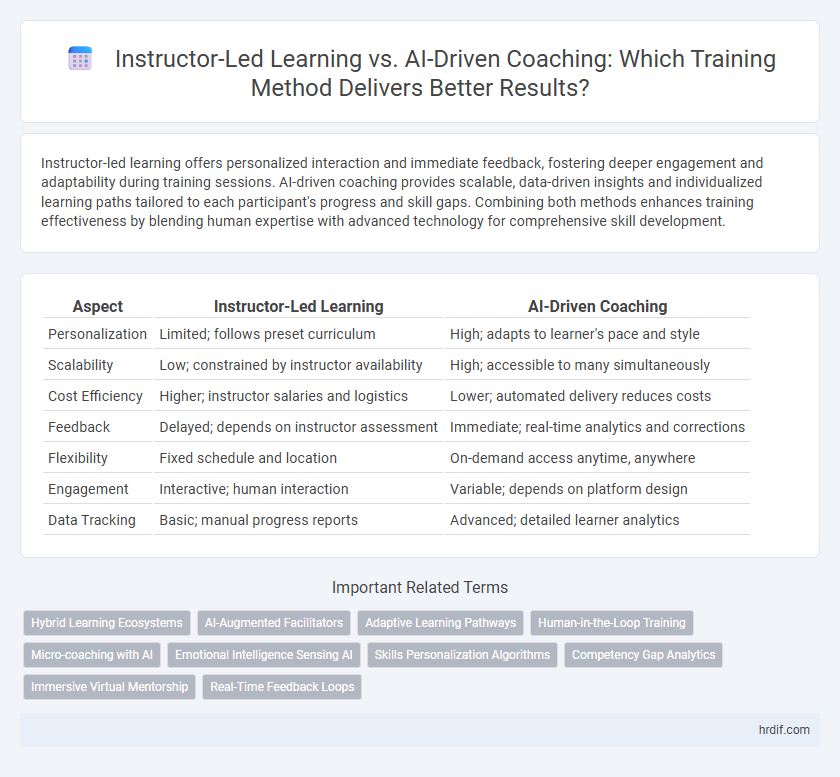 Instructor-Led Learning vs. AI-Driven Coaching: Which Training Method Delivers Better Results?

Instructor-led learning offers personalized interaction and immediate feedback, fostering deeper engagement and adaptability during training sessions. AI-driven coaching provides scalable, data-driven insights and individualized learning paths tailored to each participant's progress and skill gaps. Combining both methods enhances training effectiveness by blending human expertise with advanced technology for comprehensive skill development.

| Aspect | Instructor-Led Learning | AI-Driven Coaching |
|---|---|---|
| Personalization | Limited; follows preset curriculum | High; adapts to learner's pace and style |
| Scalability | Low; constrained by instructor availability | High; accessible to many simultaneously |
| Cost Efficiency | Higher; instructor salaries and logistics | Lower; automated delivery reduces costs |
| Feedback | Delayed; depends on instructor assessment | Immediate; real-time analytics and corrections |
| Flexibility | Fixed schedule and location | On-demand access anytime, anywhere |
| Engagement | Interactive; human interaction | Variable; depends on platform design |
| Data Tracking | Basic; manual progress reports | Advanced; detailed learner analytics |

Important Related Terms

Hybrid Learning Ecosystems
AI-Augmented Facilitators
Adaptive Learning Pathways
Human-in-the-Loop Training
Micro-coaching with AI
Emotional Intelligence Sensing AI
Skills Personalization Algorithms
Competency Gap Analytics
Immersive Virtual Mentorship
Real-Time Feedback Loops

hrdif.com