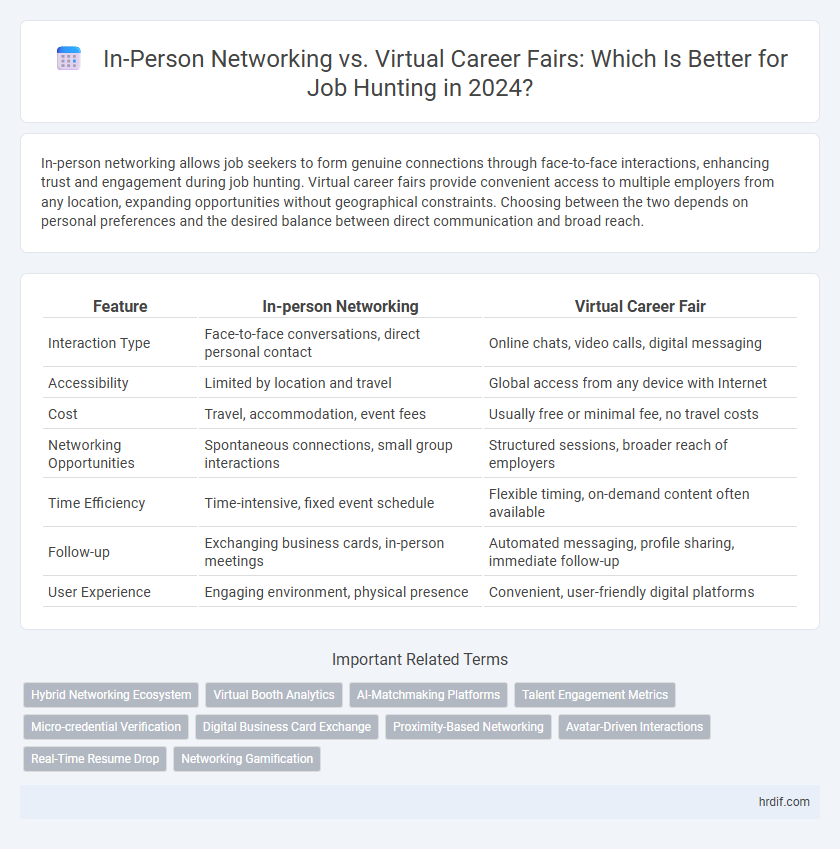 In-Person Networking vs. Virtual Career Fairs: Which Is Better for Job Hunting in 2024?

In-person networking allows job seekers to form genuine connections through face-to-face interactions, enhancing trust and engagement during job hunting. Virtual career fairs provide convenient access to multiple employers from any location, expanding opportunities without geographical constraints. Choosing between the two depends on personal preferences and the desired balance between direct communication and broad reach.

| Feature | In-person Networking | Virtual Career Fair |
|---|---|---|
| Interaction Type | Face-to-face conversations, direct personal contact | Online chats, video calls, digital messaging |
| Accessibility | Limited by location and travel | Global access from any device with Internet |
| Cost | Travel, accommodation, event fees | Usually free or minimal fee, no travel costs |
| Networking Opportunities | Spontaneous connections, small group interactions | Structured sessions, broader reach of employers |
| Time Efficiency | Time-intensive, fixed event schedule | Flexible timing, on-demand content often available |
| Follow-up | Exchanging business cards, in-person meetings | Automated messaging, profile sharing, immediate follow-up |
| User Experience | Engaging environment, physical presence | Convenient, user-friendly digital platforms |

Important Related Terms

Hybrid Networking Ecosystem
Virtual Booth Analytics
AI-Matchmaking Platforms
Talent Engagement Metrics
Micro-credential Verification
Digital Business Card Exchange
Proximity-Based Networking
Avatar-Driven Interactions
Real-Time Resume Drop
Networking Gamification

hrdif.com