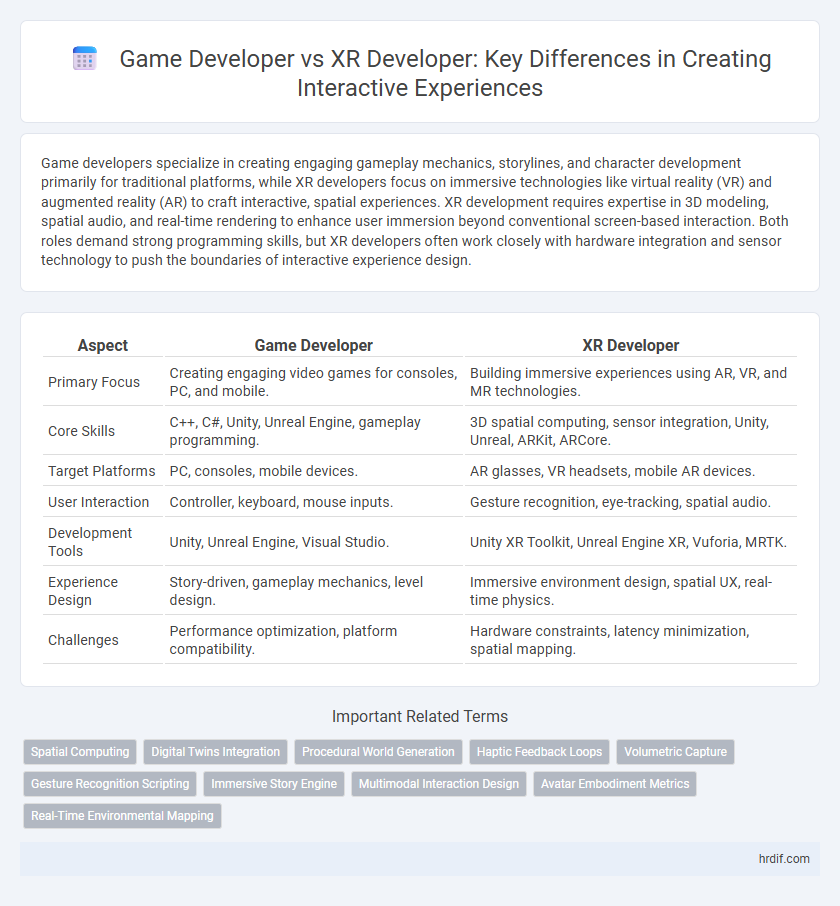 Game Developer vs XR Developer: Key Differences in Creating Interactive Experiences

Game developers specialize in creating engaging gameplay mechanics, storylines, and character development primarily for traditional platforms, while XR developers focus on immersive technologies like virtual reality (VR) and augmented reality (AR) to craft interactive, spatial experiences. XR development requires expertise in 3D modeling, spatial audio, and real-time rendering to enhance user immersion beyond conventional screen-based interaction. Both roles demand strong programming skills, but XR developers often work closely with hardware integration and sensor technology to push the boundaries of interactive experience design.

| Aspect | Game Developer | XR Developer |
|---|---|---|
| Primary Focus | Creating engaging video games for consoles, PC, and mobile. | Building immersive experiences using AR, VR, and MR technologies. |
| Core Skills | C++, C#, Unity, Unreal Engine, gameplay programming. | 3D spatial computing, sensor integration, Unity, Unreal, ARKit, ARCore. |
| Target Platforms | PC, consoles, mobile devices. | AR glasses, VR headsets, mobile AR devices. |
| User Interaction | Controller, keyboard, mouse inputs. | Gesture recognition, eye-tracking, spatial audio. |
| Development Tools | Unity, Unreal Engine, Visual Studio. | Unity XR Toolkit, Unreal Engine XR, Vuforia, MRTK. |
| Experience Design | Story-driven, gameplay mechanics, level design. | Immersive environment design, spatial UX, real-time physics. |
| Challenges | Performance optimization, platform compatibility. | Hardware constraints, latency minimization, spatial mapping. |

Important Related Terms

Spatial Computing
Digital Twins Integration
Procedural World Generation
Haptic Feedback Loops
Volumetric Capture
Gesture Recognition Scripting
Immersive Story Engine
Multimodal Interaction Design
Avatar Embodiment Metrics
Real-Time Environmental Mapping

hrdif.com