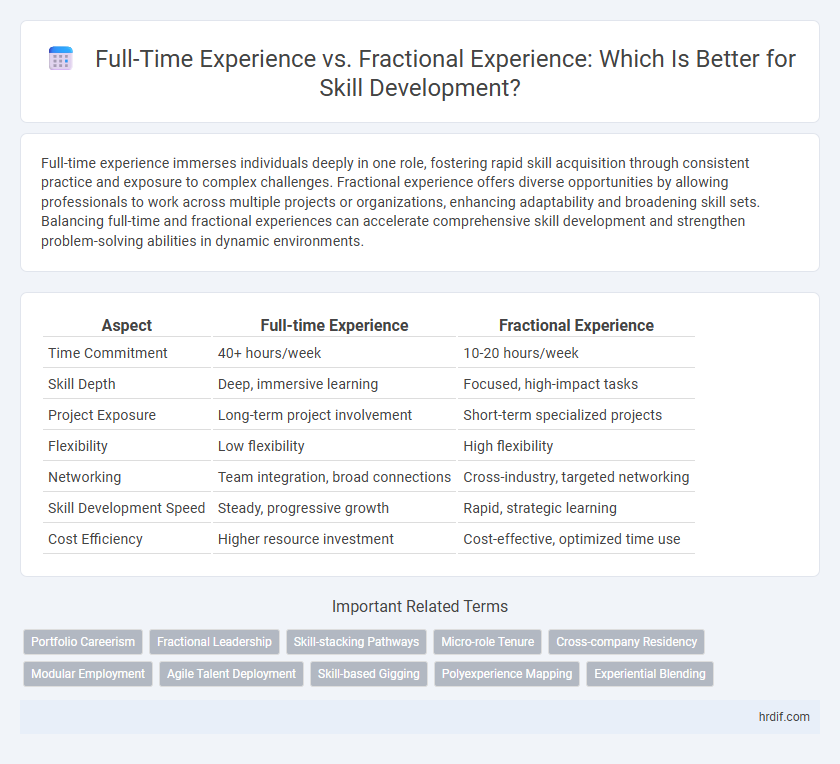 Full-Time Experience vs. Fractional Experience: Which Is Better for Skill Development?

Full-time experience immerses individuals deeply in one role, fostering rapid skill acquisition through consistent practice and exposure to complex challenges. Fractional experience offers diverse opportunities by allowing professionals to work across multiple projects or organizations, enhancing adaptability and broadening skill sets. Balancing full-time and fractional experiences can accelerate comprehensive skill development and strengthen problem-solving abilities in dynamic environments.

| Aspect | Full-time Experience | Fractional Experience |
|---|---|---|
| Time Commitment | 40+ hours/week | 10-20 hours/week |
| Skill Depth | Deep, immersive learning | Focused, high-impact tasks |
| Project Exposure | Long-term project involvement | Short-term specialized projects |
| Flexibility | Low flexibility | High flexibility |
| Networking | Team integration, broad connections | Cross-industry, targeted networking |
| Skill Development Speed | Steady, progressive growth | Rapid, strategic learning |
| Cost Efficiency | Higher resource investment | Cost-effective, optimized time use |

Important Related Terms

Portfolio Careerism
Fractional Leadership
Skill-stacking Pathways
Micro-role Tenure
Cross-company Residency
Modular Employment
Agile Talent Deployment
Skill-based Gigging
Polyexperience Mapping
Experiential Blending

hrdif.com