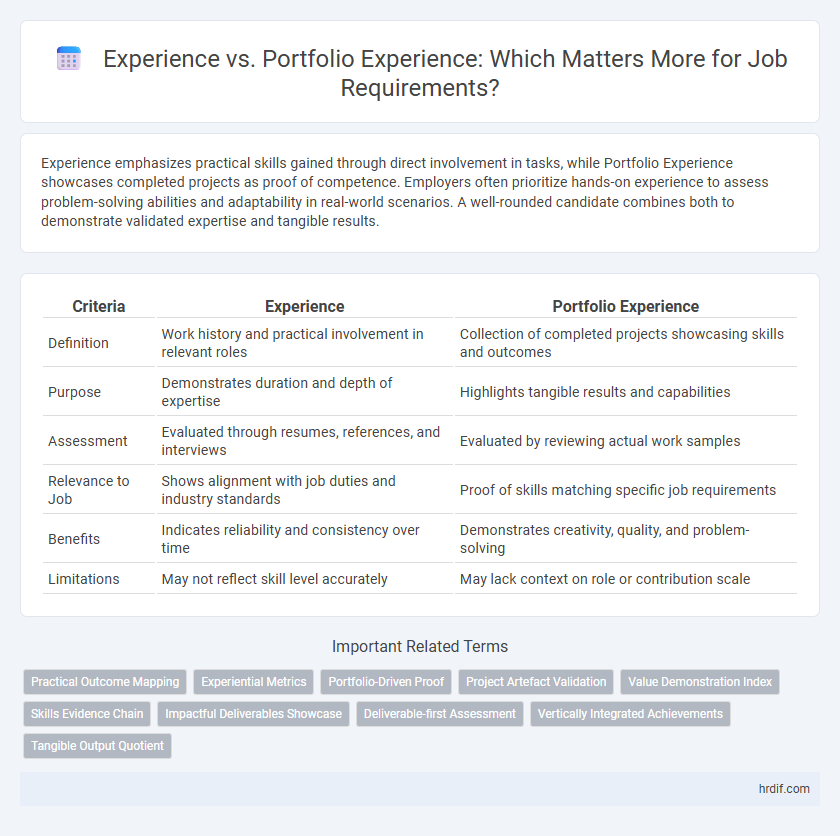 Experience vs. Portfolio Experience: Which Matters More for Job Requirements?

Experience emphasizes practical skills gained through direct involvement in tasks, while Portfolio Experience showcases completed projects as proof of competence. Employers often prioritize hands-on experience to assess problem-solving abilities and adaptability in real-world scenarios. A well-rounded candidate combines both to demonstrate validated expertise and tangible results.

| Criteria | Experience | Portfolio Experience |
|---|---|---|
| Definition | Work history and practical involvement in relevant roles | Collection of completed projects showcasing skills and outcomes |
| Purpose | Demonstrates duration and depth of expertise | Highlights tangible results and capabilities |
| Assessment | Evaluated through resumes, references, and interviews | Evaluated by reviewing actual work samples |
| Relevance to Job | Shows alignment with job duties and industry standards | Proof of skills matching specific job requirements |
| Benefits | Indicates reliability and consistency over time | Demonstrates creativity, quality, and problem-solving |
| Limitations | May not reflect skill level accurately | May lack context on role or contribution scale |

Important Related Terms

Practical Outcome Mapping
Experiential Metrics
Portfolio-Driven Proof
Project Artefact Validation
Value Demonstration Index
Skills Evidence Chain
Impactful Deliverables Showcase
Deliverable-first Assessment
Vertically Integrated Achievements
Tangible Output Quotient

hrdif.com