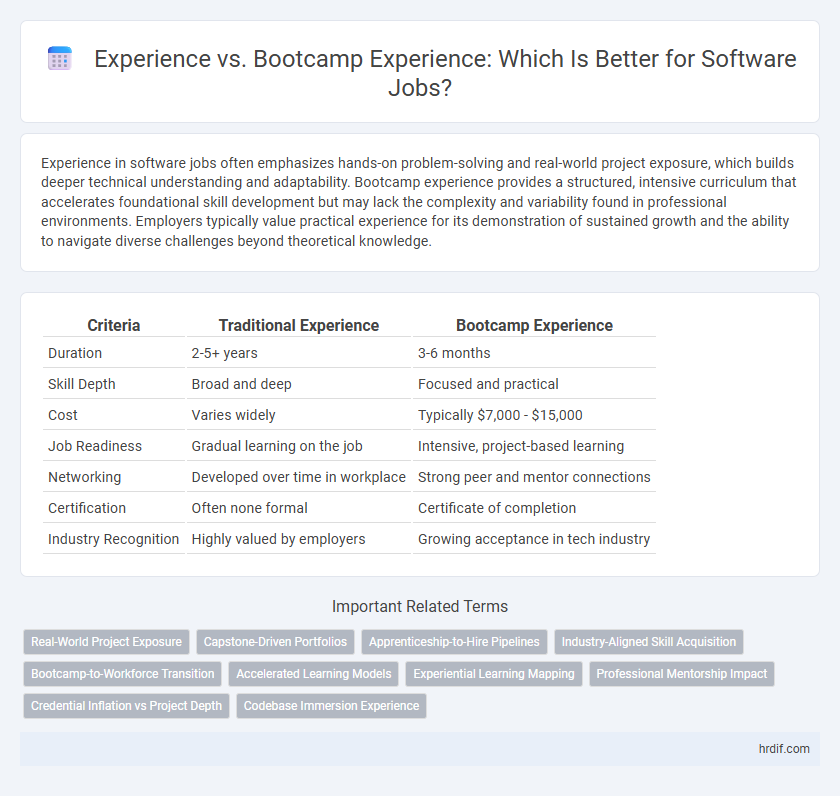 Experience vs. Bootcamp Experience: Which Is Better for Software Jobs?

Experience in software jobs often emphasizes hands-on problem-solving and real-world project exposure, which builds deeper technical understanding and adaptability. Bootcamp experience provides a structured, intensive curriculum that accelerates foundational skill development but may lack the complexity and variability found in professional environments. Employers typically value practical experience for its demonstration of sustained growth and the ability to navigate diverse challenges beyond theoretical knowledge.

| Criteria | Traditional Experience | Bootcamp Experience |
|---|---|---|
| Duration | 2-5+ years | 3-6 months |
| Skill Depth | Broad and deep | Focused and practical |
| Cost | Varies widely | Typically \$7,000 - \$15,000 |
| Job Readiness | Gradual learning on the job | Intensive, project-based learning |
| Networking | Developed over time in workplace | Strong peer and mentor connections |
| Certification | Often none formal | Certificate of completion |
| Industry Recognition | Highly valued by employers | Growing acceptance in tech industry |

Important Related Terms

Real-World Project Exposure
Capstone-Driven Portfolios
Apprenticeship-to-Hire Pipelines
Industry-Aligned Skill Acquisition
Bootcamp-to-Workforce Transition
Accelerated Learning Models
Experiential Learning Mapping
Professional Mentorship Impact
Credential Inflation vs Project Depth
Codebase Immersion Experience

hrdif.com