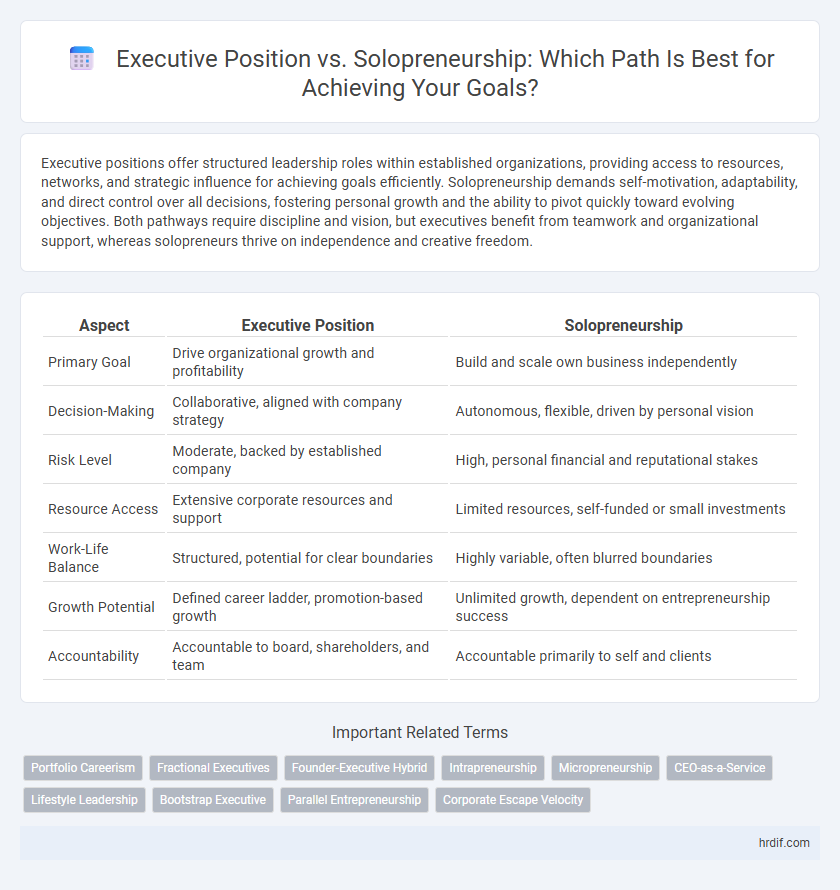 Executive Position vs. Solopreneurship: Which Path Is Best for Achieving Your Goals?

Executive positions offer structured leadership roles within established organizations, providing access to resources, networks, and strategic influence for achieving goals efficiently. Solopreneurship demands self-motivation, adaptability, and direct control over all decisions, fostering personal growth and the ability to pivot quickly toward evolving objectives. Both pathways require discipline and vision, but executives benefit from teamwork and organizational support, whereas solopreneurs thrive on independence and creative freedom.

| Aspect | Executive Position | Solopreneurship |
|---|---|---|
| Primary Goal | Drive organizational growth and profitability | Build and scale own business independently |
| Decision-Making | Collaborative, aligned with company strategy | Autonomous, flexible, driven by personal vision |
| Risk Level | Moderate, backed by established company | High, personal financial and reputational stakes |
| Resource Access | Extensive corporate resources and support | Limited resources, self-funded or small investments |
| Work-Life Balance | Structured, potential for clear boundaries | Highly variable, often blurred boundaries |
| Growth Potential | Defined career ladder, promotion-based growth | Unlimited growth, dependent on entrepreneurship success |
| Accountability | Accountable to board, shareholders, and team | Accountable primarily to self and clients |

Important Related Terms

Portfolio Careerism
Fractional Executives
Founder-Executive Hybrid
Intrapreneurship
Micropreneurship
CEO-as-a-Service
Lifestyle Leadership
Bootstrap Executive
Parallel Entrepreneurship
Corporate Escape Velocity

hrdif.com