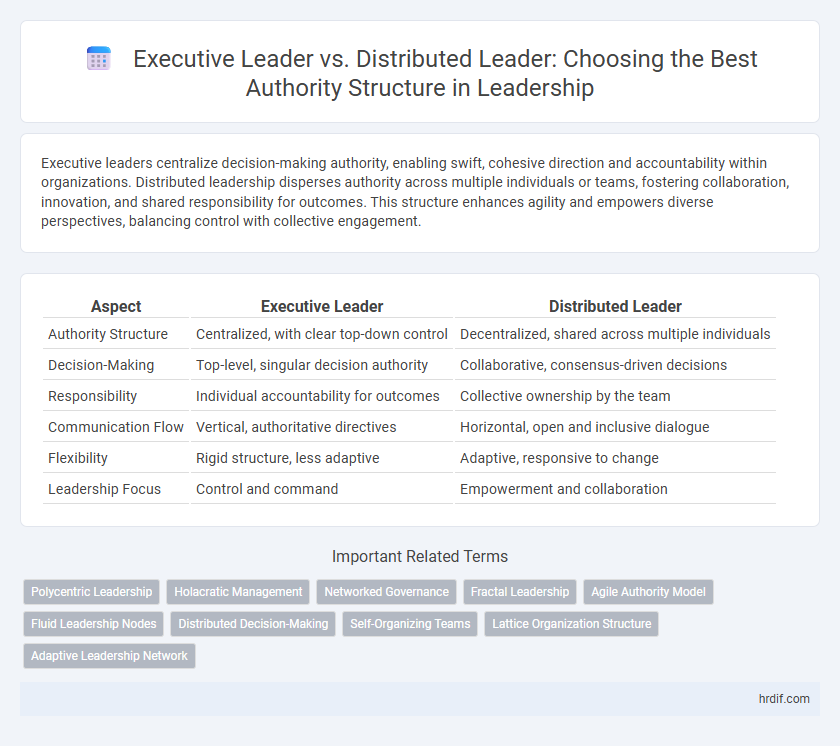 Executive Leader vs. Distributed Leader: Choosing the Best Authority Structure in Leadership

Executive leaders centralize decision-making authority, enabling swift, cohesive direction and accountability within organizations. Distributed leadership disperses authority across multiple individuals or teams, fostering collaboration, innovation, and shared responsibility for outcomes. This structure enhances agility and empowers diverse perspectives, balancing control with collective engagement.

| Aspect | Executive Leader | Distributed Leader |
|---|---|---|
| Authority Structure | Centralized, with clear top-down control | Decentralized, shared across multiple individuals |
| Decision-Making | Top-level, singular decision authority | Collaborative, consensus-driven decisions |
| Responsibility | Individual accountability for outcomes | Collective ownership by the team |
| Communication Flow | Vertical, authoritative directives | Horizontal, open and inclusive dialogue |
| Flexibility | Rigid structure, less adaptive | Adaptive, responsive to change |
| Leadership Focus | Control and command | Empowerment and collaboration |

Important Related Terms

Polycentric Leadership
Holacratic Management
Networked Governance
Fractal Leadership
Agile Authority Model
Fluid Leadership Nodes
Distributed Decision-Making
Self-Organizing Teams
Lattice Organization Structure
Adaptive Leadership Network

hrdif.com