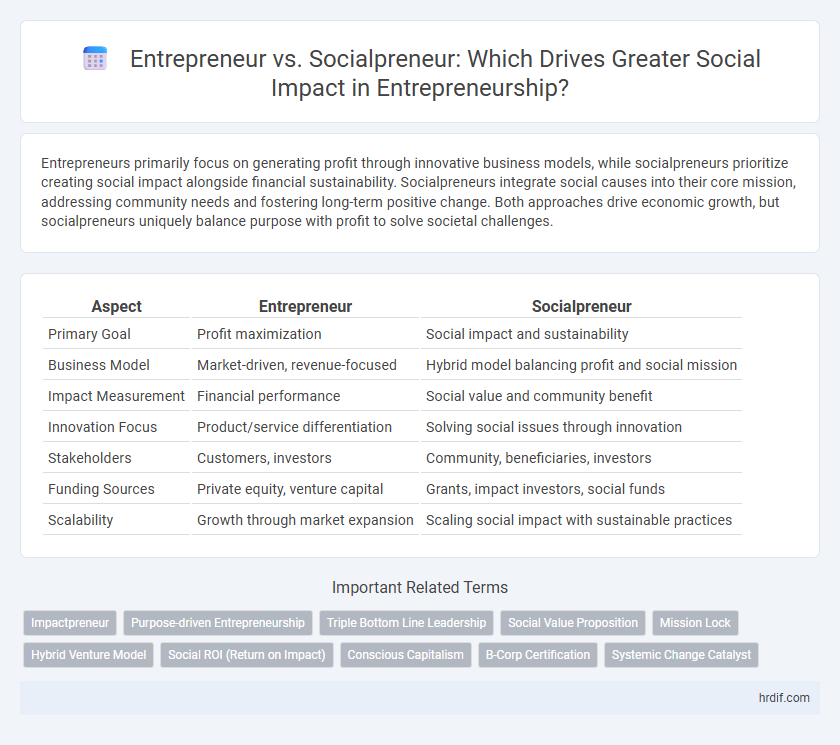 Entrepreneur vs. Socialpreneur: Which Drives Greater Social Impact in Entrepreneurship?

Entrepreneurs primarily focus on generating profit through innovative business models, while socialpreneurs prioritize creating social impact alongside financial sustainability. Socialpreneurs integrate social causes into their core mission, addressing community needs and fostering long-term positive change. Both approaches drive economic growth, but socialpreneurs uniquely balance purpose with profit to solve societal challenges.

| Aspect | Entrepreneur | Socialpreneur |
|---|---|---|
| Primary Goal | Profit maximization | Social impact and sustainability |
| Business Model | Market-driven, revenue-focused | Hybrid model balancing profit and social mission |
| Impact Measurement | Financial performance | Social value and community benefit |
| Innovation Focus | Product/service differentiation | Solving social issues through innovation |
| Stakeholders | Customers, investors | Community, beneficiaries, investors |
| Funding Sources | Private equity, venture capital | Grants, impact investors, social funds |
| Scalability | Growth through market expansion | Scaling social impact with sustainable practices |

Important Related Terms

Impactpreneur
Purpose-driven Entrepreneurship
Triple Bottom Line Leadership
Social Value Proposition
Mission Lock
Hybrid Venture Model
Social ROI (Return on Impact)
Conscious Capitalism
B-Corp Certification
Systemic Change Catalyst

hrdif.com