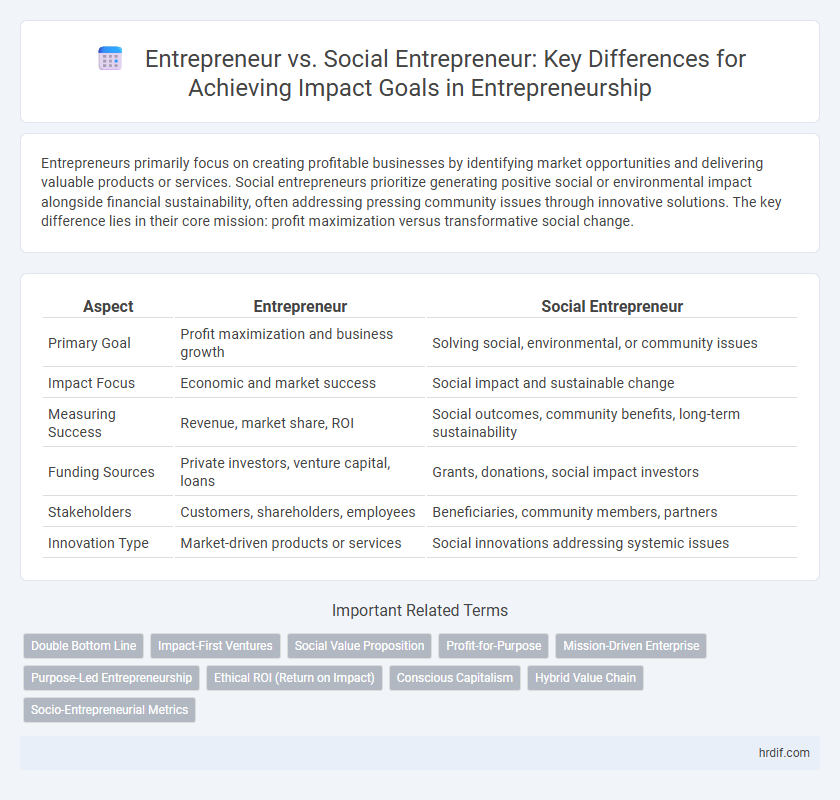 Entrepreneur vs. Social Entrepreneur: Key Differences for Achieving Impact Goals in Entrepreneurship

Entrepreneurs primarily focus on creating profitable businesses by identifying market opportunities and delivering valuable products or services. Social entrepreneurs prioritize generating positive social or environmental impact alongside financial sustainability, often addressing pressing community issues through innovative solutions. The key difference lies in their core mission: profit maximization versus transformative social change.

| Aspect | Entrepreneur | Social Entrepreneur |
|---|---|---|
| Primary Goal | Profit maximization and business growth | Solving social, environmental, or community issues |
| Impact Focus | Economic and market success | Social impact and sustainable change |
| Measuring Success | Revenue, market share, ROI | Social outcomes, community benefits, long-term sustainability |
| Funding Sources | Private investors, venture capital, loans | Grants, donations, social impact investors |
| Stakeholders | Customers, shareholders, employees | Beneficiaries, community members, partners |
| Innovation Type | Market-driven products or services | Social innovations addressing systemic issues |

Important Related Terms

Double Bottom Line
Impact-First Ventures
Social Value Proposition
Profit-for-Purpose
Mission-Driven Enterprise
Purpose-Led Entrepreneurship
Ethical ROI (Return on Impact)
Conscious Capitalism
Hybrid Value Chain
Socio-Entrepreneurial Metrics

hrdif.com