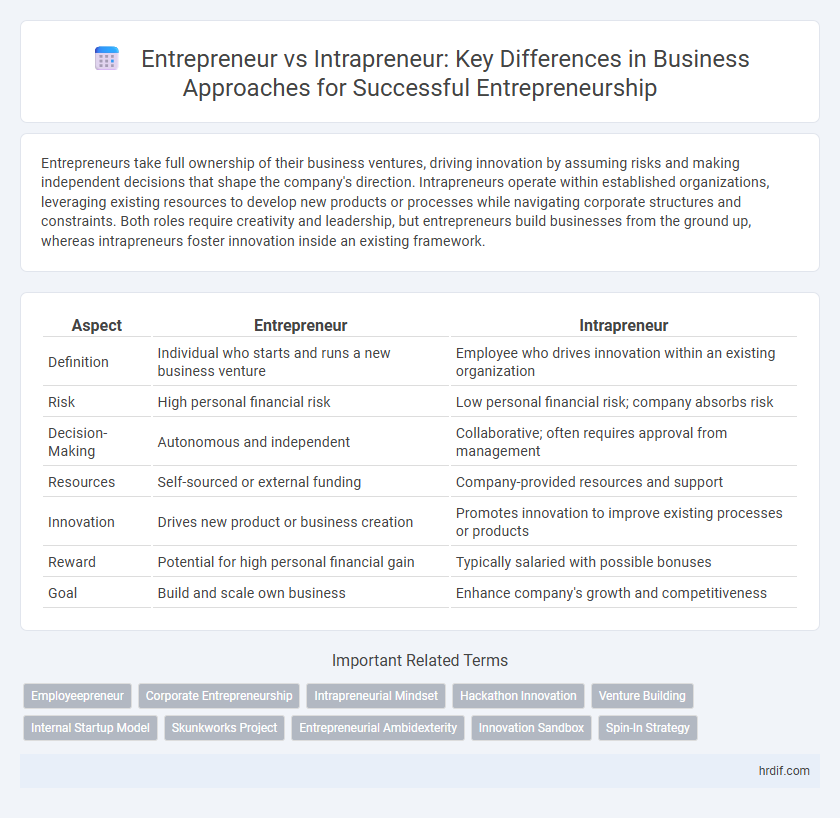 Entrepreneur vs Intrapreneur: Key Differences in Business Approaches for Successful Entrepreneurship

Entrepreneurs take full ownership of their business ventures, driving innovation by assuming risks and making independent decisions that shape the company's direction. Intrapreneurs operate within established organizations, leveraging existing resources to develop new products or processes while navigating corporate structures and constraints. Both roles require creativity and leadership, but entrepreneurs build businesses from the ground up, whereas intrapreneurs foster innovation inside an existing framework.

| Aspect | Entrepreneur | Intrapreneur |
|---|---|---|
| Definition | Individual who starts and runs a new business venture | Employee who drives innovation within an existing organization |
| Risk | High personal financial risk | Low personal financial risk; company absorbs risk |
| Decision-Making | Autonomous and independent | Collaborative; often requires approval from management |
| Resources | Self-sourced or external funding | Company-provided resources and support |
| Innovation | Drives new product or business creation | Promotes innovation to improve existing processes or products |
| Reward | Potential for high personal financial gain | Typically salaried with possible bonuses |
| Goal | Build and scale own business | Enhance company's growth and competitiveness |

Important Related Terms

Employeepreneur
Corporate Entrepreneurship
Intrapreneurial Mindset
Hackathon Innovation
Venture Building
Internal Startup Model
Skunkworks Project
Entrepreneurial Ambidexterity
Innovation Sandbox
Spin-In Strategy

hrdif.com