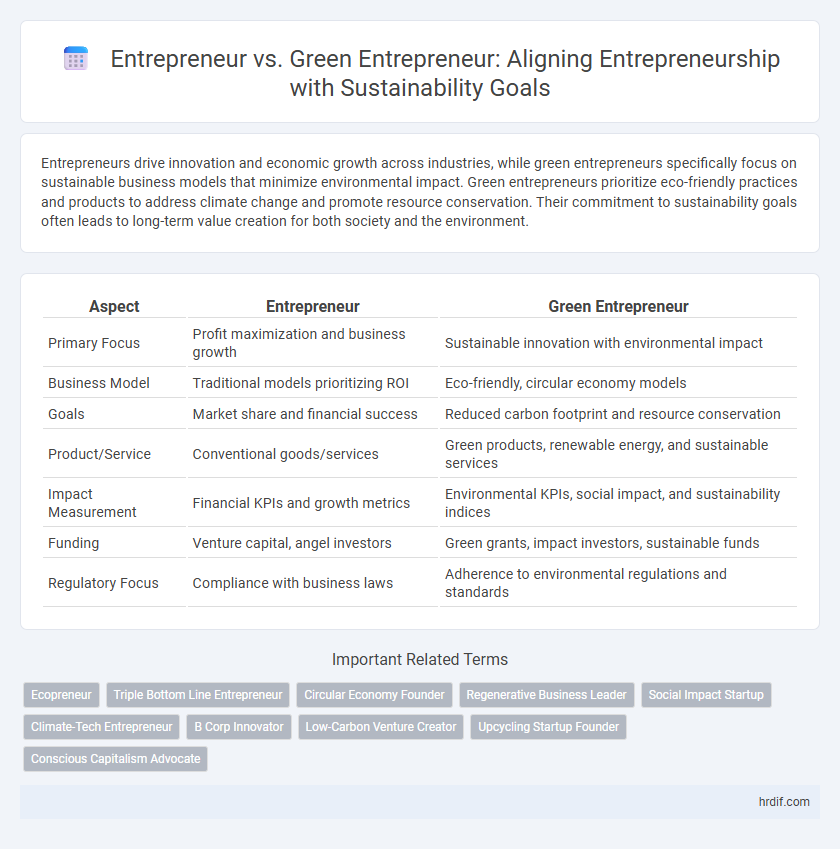 Entrepreneur vs. Green Entrepreneur: Aligning Entrepreneurship with Sustainability Goals

Entrepreneurs drive innovation and economic growth across industries, while green entrepreneurs specifically focus on sustainable business models that minimize environmental impact. Green entrepreneurs prioritize eco-friendly practices and products to address climate change and promote resource conservation. Their commitment to sustainability goals often leads to long-term value creation for both society and the environment.

| Aspect | Entrepreneur | Green Entrepreneur |
|---|---|---|
| Primary Focus | Profit maximization and business growth | Sustainable innovation with environmental impact |
| Business Model | Traditional models prioritizing ROI | Eco-friendly, circular economy models |
| Goals | Market share and financial success | Reduced carbon footprint and resource conservation |
| Product/Service | Conventional goods/services | Green products, renewable energy, and sustainable services |
| Impact Measurement | Financial KPIs and growth metrics | Environmental KPIs, social impact, and sustainability indices |
| Funding | Venture capital, angel investors | Green grants, impact investors, sustainable funds |
| Regulatory Focus | Compliance with business laws | Adherence to environmental regulations and standards |

Important Related Terms

Ecopreneur
Triple Bottom Line Entrepreneur
Circular Economy Founder
Regenerative Business Leader
Social Impact Startup
Climate-Tech Entrepreneur
B Corp Innovator
Low-Carbon Venture Creator
Upcycling Startup Founder
Conscious Capitalism Advocate

hrdif.com