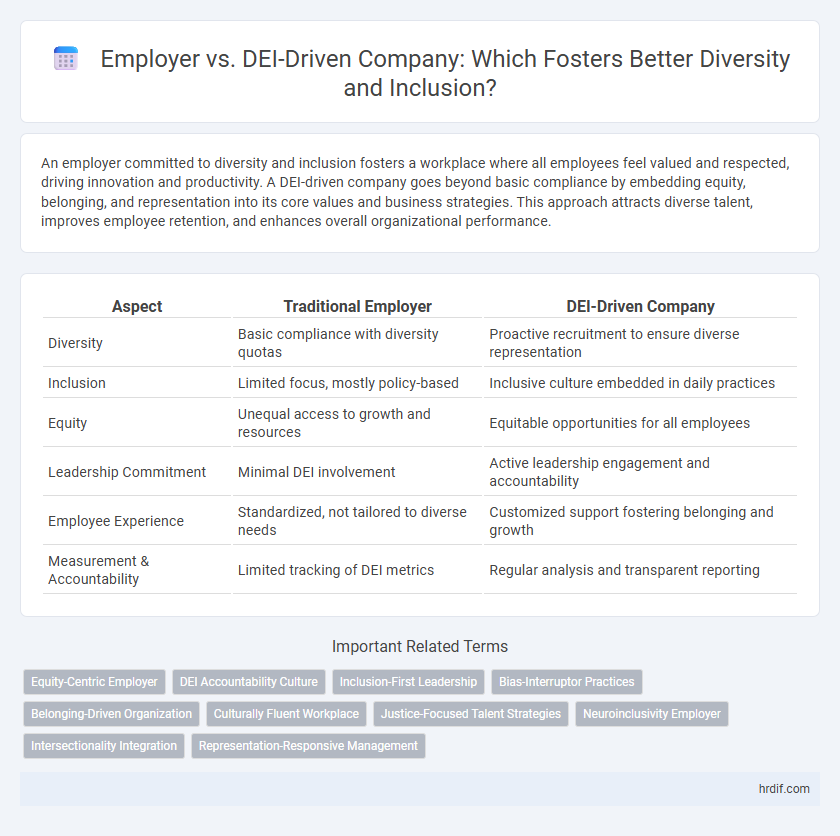 Employer vs. DEI-Driven Company: Which Fosters Better Diversity and Inclusion?

An employer committed to diversity and inclusion fosters a workplace where all employees feel valued and respected, driving innovation and productivity. A DEI-driven company goes beyond basic compliance by embedding equity, belonging, and representation into its core values and business strategies. This approach attracts diverse talent, improves employee retention, and enhances overall organizational performance.

| Aspect | Traditional Employer | DEI-Driven Company |
|---|---|---|
| Diversity | Basic compliance with diversity quotas | Proactive recruitment to ensure diverse representation |
| Inclusion | Limited focus, mostly policy-based | Inclusive culture embedded in daily practices |
| Equity | Unequal access to growth and resources | Equitable opportunities for all employees |
| Leadership Commitment | Minimal DEI involvement | Active leadership engagement and accountability |
| Employee Experience | Standardized, not tailored to diverse needs | Customized support fostering belonging and growth |
| Measurement & Accountability | Limited tracking of DEI metrics | Regular analysis and transparent reporting |

Important Related Terms

Equity-Centric Employer
DEI Accountability Culture
Inclusion-First Leadership
Bias-Interruptor Practices
Belonging-Driven Organization
Culturally Fluent Workplace
Justice-Focused Talent Strategies
Neuroinclusivity Employer
Intersectionality Integration
Representation-Responsive Management

hrdif.com