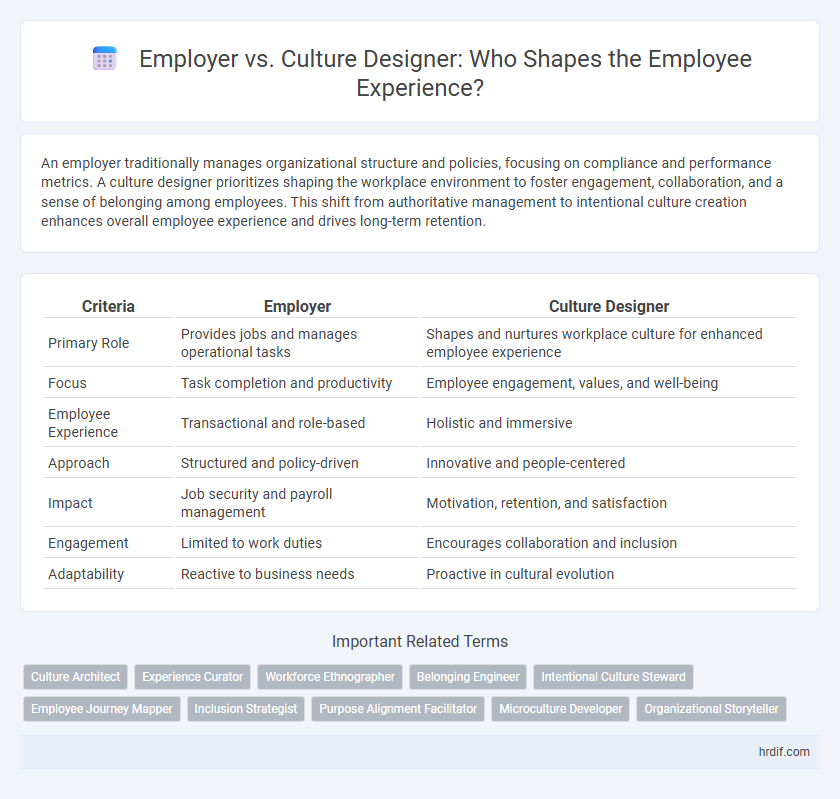 Employer vs. Culture Designer: Who Shapes the Employee Experience?

An employer traditionally manages organizational structure and policies, focusing on compliance and performance metrics. A culture designer prioritizes shaping the workplace environment to foster engagement, collaboration, and a sense of belonging among employees. This shift from authoritative management to intentional culture creation enhances overall employee experience and drives long-term retention.

| Criteria | Employer | Culture Designer |
|---|---|---|
| Primary Role | Provides jobs and manages operational tasks | Shapes and nurtures workplace culture for enhanced employee experience |
| Focus | Task completion and productivity | Employee engagement, values, and well-being |
| Employee Experience | Transactional and role-based | Holistic and immersive |
| Approach | Structured and policy-driven | Innovative and people-centered |
| Impact | Job security and payroll management | Motivation, retention, and satisfaction |
| Engagement | Limited to work duties | Encourages collaboration and inclusion |
| Adaptability | Reactive to business needs | Proactive in cultural evolution |

Important Related Terms

Culture Architect
Experience Curator
Workforce Ethnographer
Belonging Engineer
Intentional Culture Steward
Employee Journey Mapper
Inclusion Strategist
Purpose Alignment Facilitator
Microculture Developer
Organizational Storyteller

hrdif.com