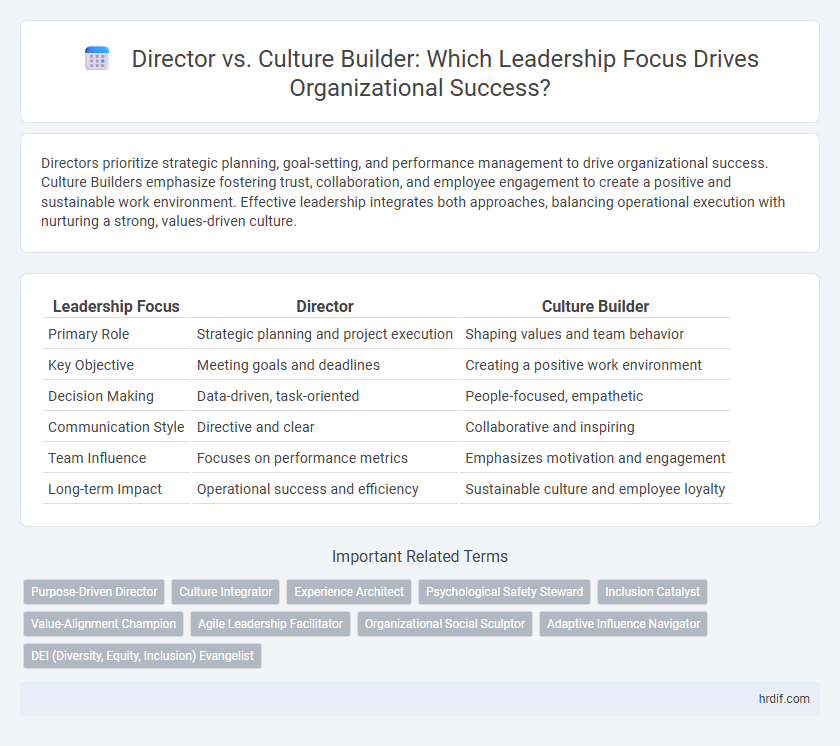 Director vs. Culture Builder: Which Leadership Focus Drives Organizational Success?

Directors prioritize strategic planning, goal-setting, and performance management to drive organizational success. Culture Builders emphasize fostering trust, collaboration, and employee engagement to create a positive and sustainable work environment. Effective leadership integrates both approaches, balancing operational execution with nurturing a strong, values-driven culture.

| Leadership Focus | Director | Culture Builder |
|---|---|---|
| Primary Role | Strategic planning and project execution | Shaping values and team behavior |
| Key Objective | Meeting goals and deadlines | Creating a positive work environment |
| Decision Making | Data-driven, task-oriented | People-focused, empathetic |
| Communication Style | Directive and clear | Collaborative and inspiring |
| Team Influence | Focuses on performance metrics | Emphasizes motivation and engagement |
| Long-term Impact | Operational success and efficiency | Sustainable culture and employee loyalty |

Important Related Terms

Purpose-Driven Director
Culture Integrator
Experience Architect
Psychological Safety Steward
Inclusion Catalyst
Value-Alignment Champion
Agile Leadership Facilitator
Organizational Social Sculptor
Adaptive Influence Navigator
DEI (Diversity, Equity, Inclusion) Evangelist

hrdif.com