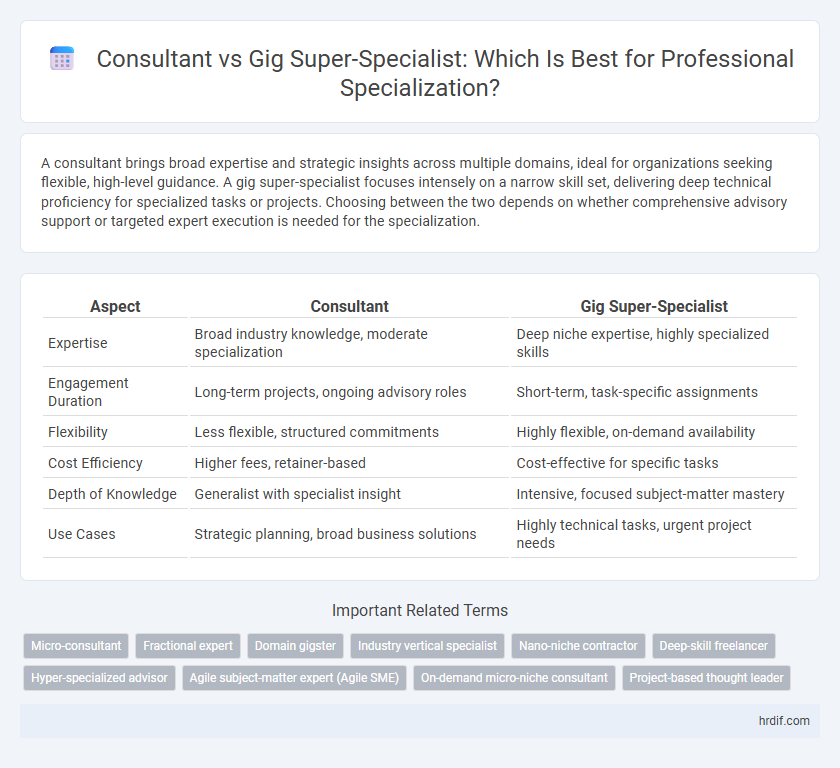 Consultant vs Gig Super-Specialist: Which Is Best for Professional Specialization?

A consultant brings broad expertise and strategic insights across multiple domains, ideal for organizations seeking flexible, high-level guidance. A gig super-specialist focuses intensely on a narrow skill set, delivering deep technical proficiency for specialized tasks or projects. Choosing between the two depends on whether comprehensive advisory support or targeted expert execution is needed for the specialization.

| Aspect | Consultant | Gig Super-Specialist |
|---|---|---|
| Expertise | Broad industry knowledge, moderate specialization | Deep niche expertise, highly specialized skills |
| Engagement Duration | Long-term projects, ongoing advisory roles | Short-term, task-specific assignments |
| Flexibility | Less flexible, structured commitments | Highly flexible, on-demand availability |
| Cost Efficiency | Higher fees, retainer-based | Cost-effective for specific tasks |
| Depth of Knowledge | Generalist with specialist insight | Intensive, focused subject-matter mastery |
| Use Cases | Strategic planning, broad business solutions | Highly technical tasks, urgent project needs |

Important Related Terms

Micro-consultant
Fractional expert
Domain gigster
Industry vertical specialist
Nano-niche contractor
Deep-skill freelancer
Hyper-specialized advisor
Agile subject-matter expert (Agile SME)
On-demand micro-niche consultant
Project-based thought leader

hrdif.com