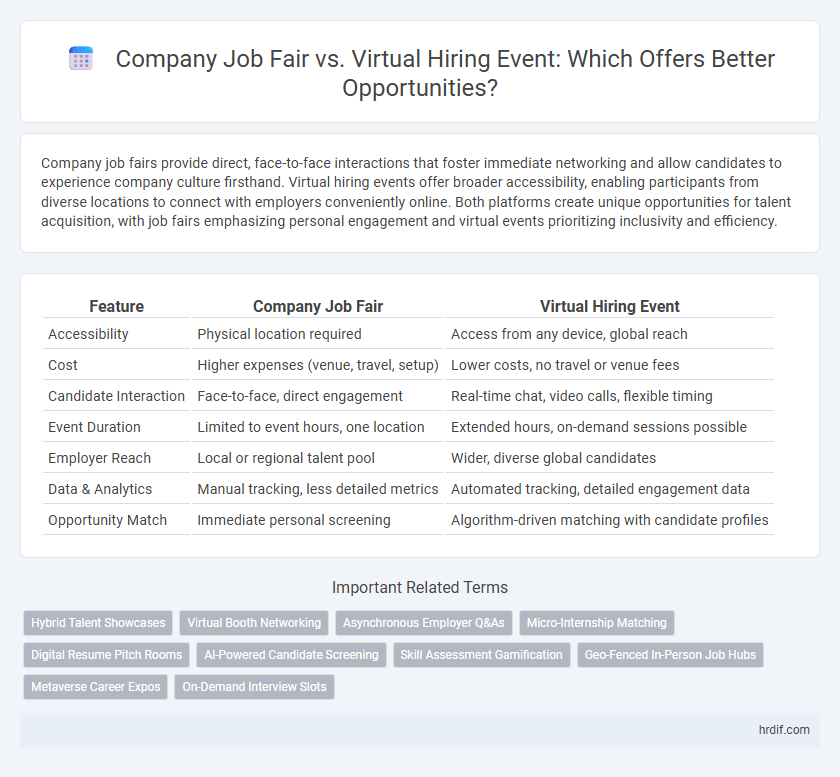 Company Job Fair vs. Virtual Hiring Event: Which Offers Better Opportunities?

Company job fairs provide direct, face-to-face interactions that foster immediate networking and allow candidates to experience company culture firsthand. Virtual hiring events offer broader accessibility, enabling participants from diverse locations to connect with employers conveniently online. Both platforms create unique opportunities for talent acquisition, with job fairs emphasizing personal engagement and virtual events prioritizing inclusivity and efficiency.

| Feature | Company Job Fair | Virtual Hiring Event |
|---|---|---|
| Accessibility | Physical location required | Access from any device, global reach |
| Cost | Higher expenses (venue, travel, setup) | Lower costs, no travel or venue fees |
| Candidate Interaction | Face-to-face, direct engagement | Real-time chat, video calls, flexible timing |
| Event Duration | Limited to event hours, one location | Extended hours, on-demand sessions possible |
| Employer Reach | Local or regional talent pool | Wider, diverse global candidates |
| Data & Analytics | Manual tracking, less detailed metrics | Automated tracking, detailed engagement data |
| Opportunity Match | Immediate personal screening | Algorithm-driven matching with candidate profiles |

Important Related Terms

Hybrid Talent Showcases
Virtual Booth Networking
Asynchronous Employer Q&As
Micro-Internship Matching
Digital Resume Pitch Rooms
AI-Powered Candidate Screening
Skill Assessment Gamification
Geo-Fenced In-Person Job Hubs
Metaverse Career Expos
On-Demand Interview Slots

hrdif.com