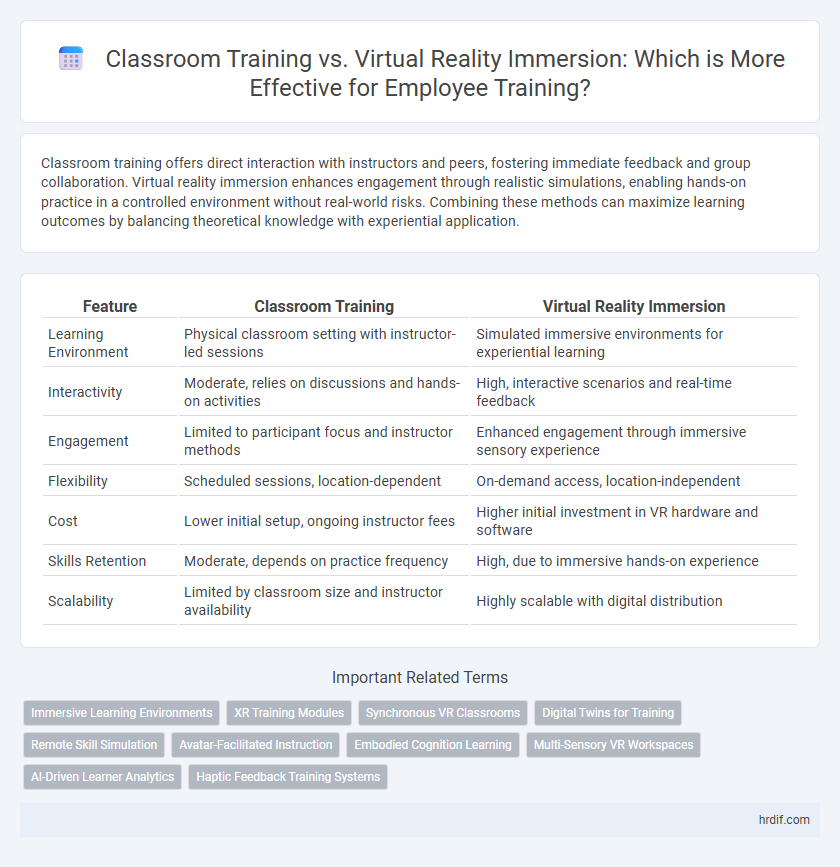 Classroom Training vs. Virtual Reality Immersion: Which is More Effective for Employee Training?

Classroom training offers direct interaction with instructors and peers, fostering immediate feedback and group collaboration. Virtual reality immersion enhances engagement through realistic simulations, enabling hands-on practice in a controlled environment without real-world risks. Combining these methods can maximize learning outcomes by balancing theoretical knowledge with experiential application.

| Feature | Classroom Training | Virtual Reality Immersion |
|---|---|---|
| Learning Environment | Physical classroom setting with instructor-led sessions | Simulated immersive environments for experiential learning |
| Interactivity | Moderate, relies on discussions and hands-on activities | High, interactive scenarios and real-time feedback |
| Engagement | Limited to participant focus and instructor methods | Enhanced engagement through immersive sensory experience |
| Flexibility | Scheduled sessions, location-dependent | On-demand access, location-independent |
| Cost | Lower initial setup, ongoing instructor fees | Higher initial investment in VR hardware and software |
| Skills Retention | Moderate, depends on practice frequency | High, due to immersive hands-on experience |
| Scalability | Limited by classroom size and instructor availability | Highly scalable with digital distribution |

Important Related Terms

Immersive Learning Environments
XR Training Modules
Synchronous VR Classrooms
Digital Twins for Training
Remote Skill Simulation
Avatar-Facilitated Instruction
Embodied Cognition Learning
Multi-Sensory VR Workspaces
AI-Driven Learner Analytics
Haptic Feedback Training Systems

hrdif.com