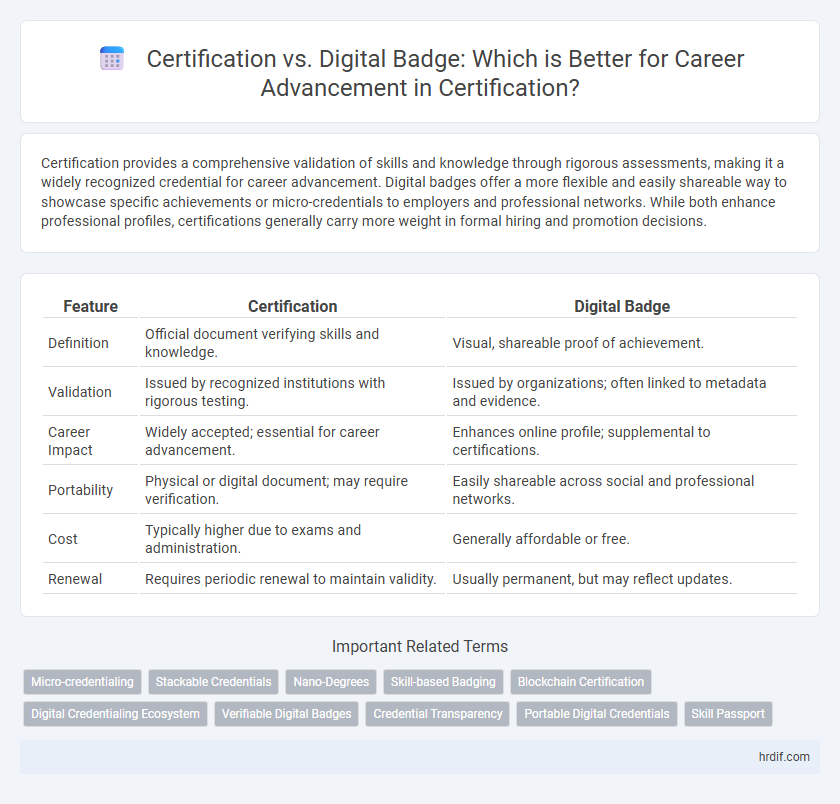 Certification vs. Digital Badge: Which is Better for Career Advancement in Certification?

Certification provides a comprehensive validation of skills and knowledge through rigorous assessments, making it a widely recognized credential for career advancement. Digital badges offer a more flexible and easily shareable way to showcase specific achievements or micro-credentials to employers and professional networks. While both enhance professional profiles, certifications generally carry more weight in formal hiring and promotion decisions.

| Feature | Certification | Digital Badge |
|---|---|---|
| Definition | Official document verifying skills and knowledge. | Visual, shareable proof of achievement. |
| Validation | Issued by recognized institutions with rigorous testing. | Issued by organizations; often linked to metadata and evidence. |
| Career Impact | Widely accepted; essential for career advancement. | Enhances online profile; supplemental to certifications. |
| Portability | Physical or digital document; may require verification. | Easily shareable across social and professional networks. |
| Cost | Typically higher due to exams and administration. | Generally affordable or free. |
| Renewal | Requires periodic renewal to maintain validity. | Usually permanent, but may reflect updates. |

Important Related Terms

Micro-credentialing
Stackable Credentials
Nano-Degrees
Skill-based Badging
Blockchain Certification
Digital Credentialing Ecosystem
Verifiable Digital Badges
Credential Transparency
Portable Digital Credentials
Skill Passport

hrdif.com