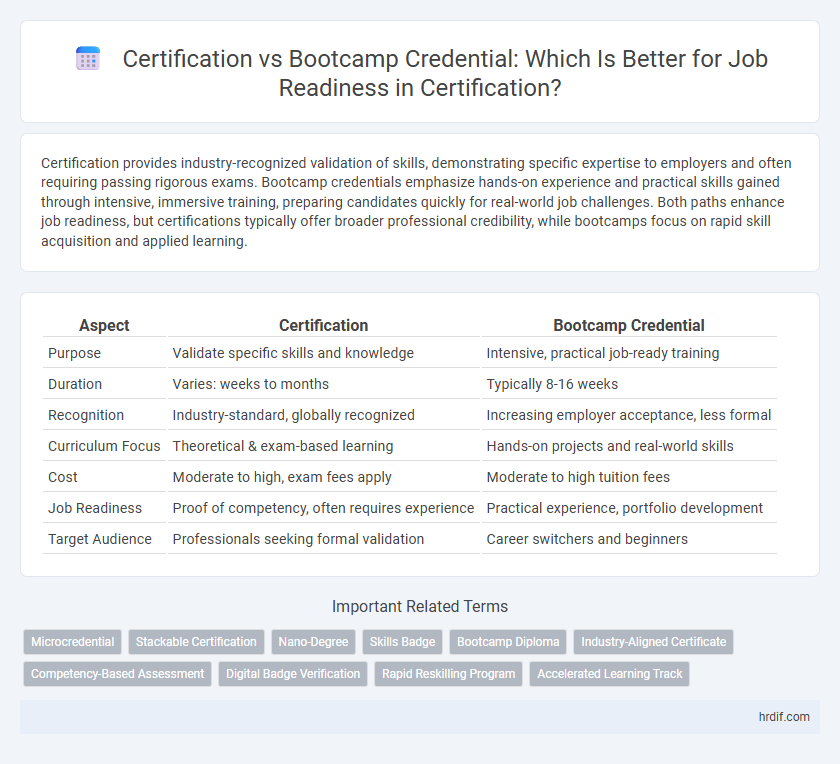 Certification vs Bootcamp Credential: Which Is Better for Job Readiness in Certification?

Certification provides industry-recognized validation of skills, demonstrating specific expertise to employers and often requiring passing rigorous exams. Bootcamp credentials emphasize hands-on experience and practical skills gained through intensive, immersive training, preparing candidates quickly for real-world job challenges. Both paths enhance job readiness, but certifications typically offer broader professional credibility, while bootcamps focus on rapid skill acquisition and applied learning.

| Aspect | Certification | Bootcamp Credential |
|---|---|---|
| Purpose | Validate specific skills and knowledge | Intensive, practical job-ready training |
| Duration | Varies: weeks to months | Typically 8-16 weeks |
| Recognition | Industry-standard, globally recognized | Increasing employer acceptance, less formal |
| Curriculum Focus | Theoretical & exam-based learning | Hands-on projects and real-world skills |
| Cost | Moderate to high, exam fees apply | Moderate to high tuition fees |
| Job Readiness | Proof of competency, often requires experience | Practical experience, portfolio development |
| Target Audience | Professionals seeking formal validation | Career switchers and beginners |

Important Related Terms

Microcredential
Stackable Certification
Nano-Degree
Skills Badge
Bootcamp Diploma
Industry-Aligned Certificate
Competency-Based Assessment
Digital Badge Verification
Rapid Reskilling Program
Accelerated Learning Track

hrdif.com