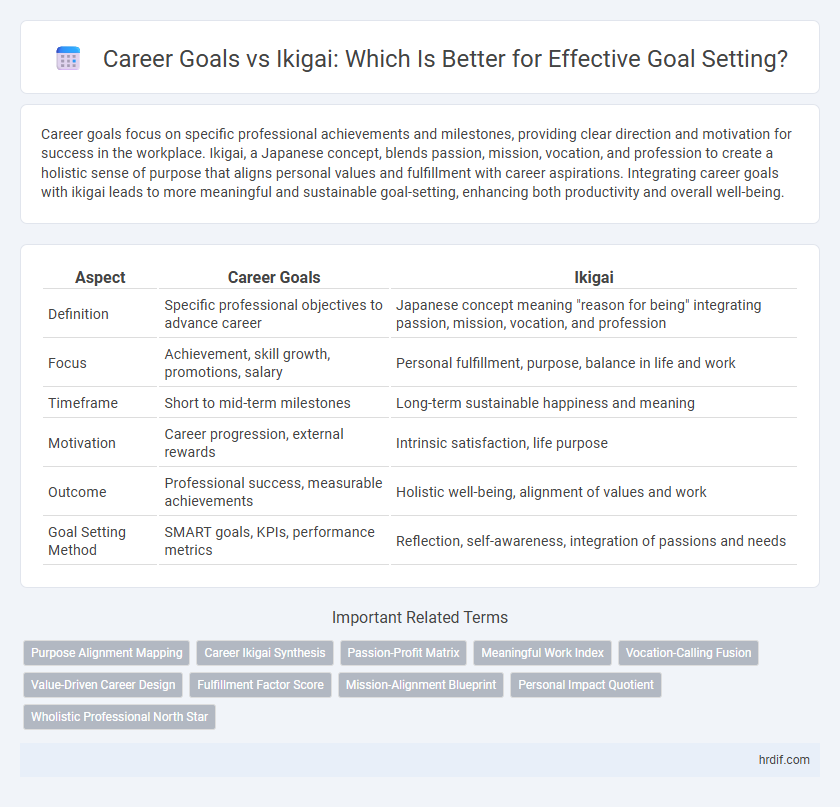 Career Goals vs Ikigai: Which Is Better for Effective Goal Setting?

Career goals focus on specific professional achievements and milestones, providing clear direction and motivation for success in the workplace. Ikigai, a Japanese concept, blends passion, mission, vocation, and profession to create a holistic sense of purpose that aligns personal values and fulfillment with career aspirations. Integrating career goals with ikigai leads to more meaningful and sustainable goal-setting, enhancing both productivity and overall well-being.

| Aspect | Career Goals | Ikigai |
|---|---|---|
| Definition | Specific professional objectives to advance career | Japanese concept meaning "reason for being" integrating passion, mission, vocation, and profession |
| Focus | Achievement, skill growth, promotions, salary | Personal fulfillment, purpose, balance in life and work |
| Timeframe | Short to mid-term milestones | Long-term sustainable happiness and meaning |
| Motivation | Career progression, external rewards | Intrinsic satisfaction, life purpose |
| Outcome | Professional success, measurable achievements | Holistic well-being, alignment of values and work |
| Goal Setting Method | SMART goals, KPIs, performance metrics | Reflection, self-awareness, integration of passions and needs |

Important Related Terms

Purpose Alignment Mapping
Career Ikigai Synthesis
Passion-Profit Matrix
Meaningful Work Index
Vocation-Calling Fusion
Value-Driven Career Design
Fulfillment Factor Score
Mission-Alignment Blueprint
Personal Impact Quotient
Wholistic Professional North Star

hrdif.com