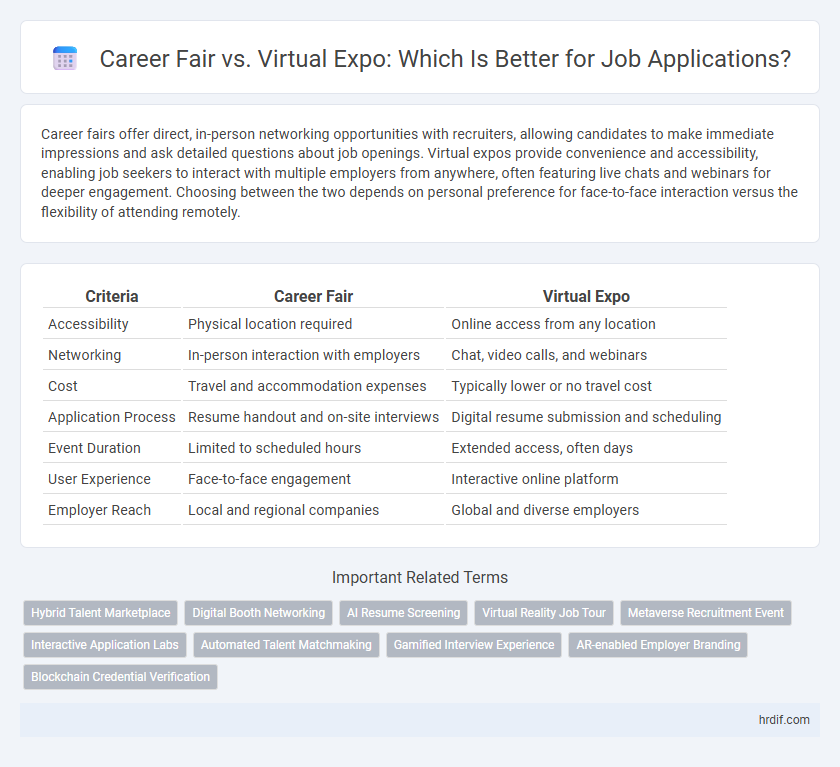 Career Fair vs. Virtual Expo: Which Is Better for Job Applications?

Career fairs offer direct, in-person networking opportunities with recruiters, allowing candidates to make immediate impressions and ask detailed questions about job openings. Virtual expos provide convenience and accessibility, enabling job seekers to interact with multiple employers from anywhere, often featuring live chats and webinars for deeper engagement. Choosing between the two depends on personal preference for face-to-face interaction versus the flexibility of attending remotely.

| Criteria | Career Fair | Virtual Expo |
|---|---|---|
| Accessibility | Physical location required | Online access from any location |
| Networking | In-person interaction with employers | Chat, video calls, and webinars |
| Cost | Travel and accommodation expenses | Typically lower or no travel cost |
| Application Process | Resume handout and on-site interviews | Digital resume submission and scheduling |
| Event Duration | Limited to scheduled hours | Extended access, often days |
| User Experience | Face-to-face engagement | Interactive online platform |
| Employer Reach | Local and regional companies | Global and diverse employers |

Important Related Terms

Hybrid Talent Marketplace
Digital Booth Networking
AI Resume Screening
Virtual Reality Job Tour
Metaverse Recruitment Event
Interactive Application Labs
Automated Talent Matchmaking
Gamified Interview Experience
AR-enabled Employer Branding
Blockchain Credential Verification

hrdif.com