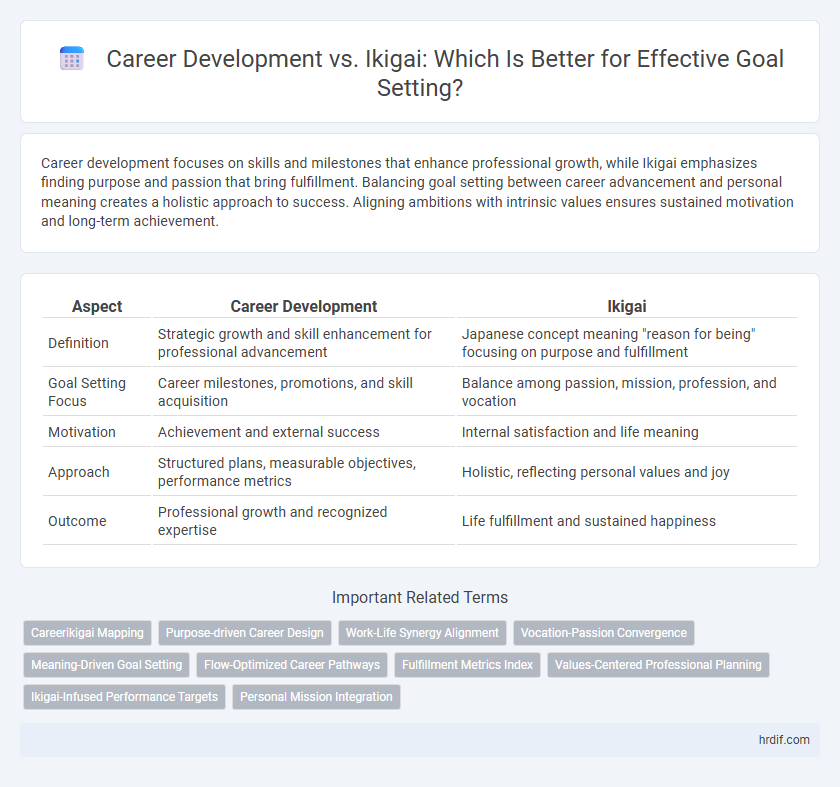 Career Development vs. Ikigai: Which Is Better for Effective Goal Setting?

Career development focuses on skills and milestones that enhance professional growth, while Ikigai emphasizes finding purpose and passion that bring fulfillment. Balancing goal setting between career advancement and personal meaning creates a holistic approach to success. Aligning ambitions with intrinsic values ensures sustained motivation and long-term achievement.

| Aspect | Career Development | Ikigai |
|---|---|---|
| Definition | Strategic growth and skill enhancement for professional advancement | Japanese concept meaning "reason for being" focusing on purpose and fulfillment |
| Goal Setting Focus | Career milestones, promotions, and skill acquisition | Balance among passion, mission, profession, and vocation |
| Motivation | Achievement and external success | Internal satisfaction and life meaning |
| Approach | Structured plans, measurable objectives, performance metrics | Holistic, reflecting personal values and joy |
| Outcome | Professional growth and recognized expertise | Life fulfillment and sustained happiness |

Important Related Terms

Careerikigai Mapping
Purpose-driven Career Design
Work-Life Synergy Alignment
Vocation-Passion Convergence
Meaning-Driven Goal Setting
Flow-Optimized Career Pathways
Fulfillment Metrics Index
Values-Centered Professional Planning
Ikigai-Infused Performance Targets
Personal Mission Integration

hrdif.com