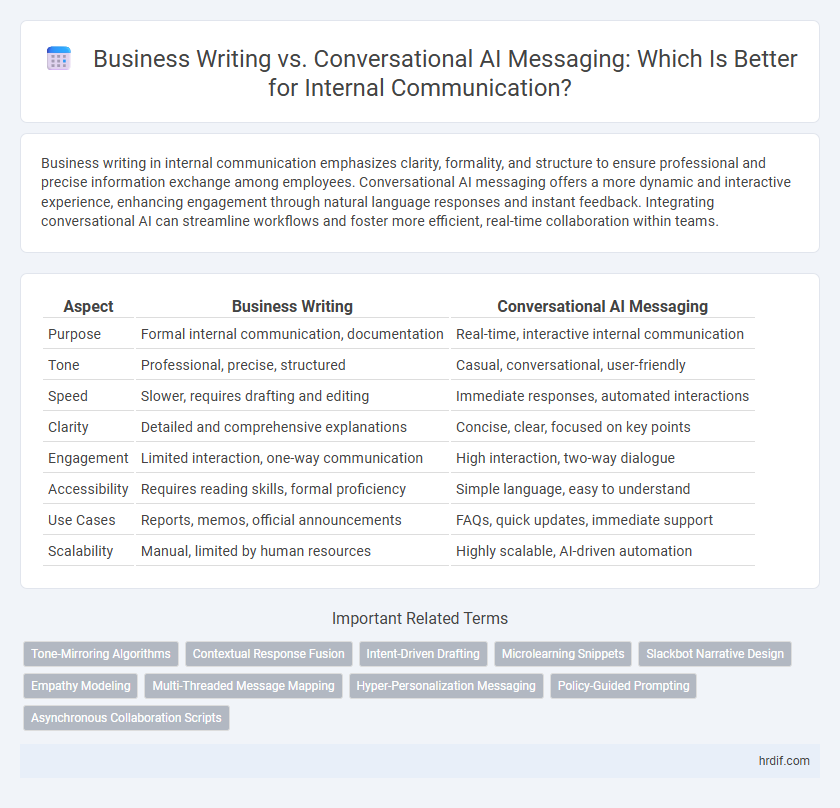 Business Writing vs. Conversational AI Messaging: Which Is Better for Internal Communication?

Business writing in internal communication emphasizes clarity, formality, and structure to ensure professional and precise information exchange among employees. Conversational AI messaging offers a more dynamic and interactive experience, enhancing engagement through natural language responses and instant feedback. Integrating conversational AI can streamline workflows and foster more efficient, real-time collaboration within teams.

| Aspect | Business Writing | Conversational AI Messaging |
|---|---|---|
| Purpose | Formal internal communication, documentation | Real-time, interactive internal communication |
| Tone | Professional, precise, structured | Casual, conversational, user-friendly |
| Speed | Slower, requires drafting and editing | Immediate responses, automated interactions |
| Clarity | Detailed and comprehensive explanations | Concise, clear, focused on key points |
| Engagement | Limited interaction, one-way communication | High interaction, two-way dialogue |
| Accessibility | Requires reading skills, formal proficiency | Simple language, easy to understand |
| Use Cases | Reports, memos, official announcements | FAQs, quick updates, immediate support |
| Scalability | Manual, limited by human resources | Highly scalable, AI-driven automation |

Important Related Terms

Tone-Mirroring Algorithms
Contextual Response Fusion
Intent-Driven Drafting
Microlearning Snippets
Slackbot Narrative Design
Empathy Modeling
Multi-Threaded Message Mapping
Hyper-Personalization Messaging
Policy-Guided Prompting
Asynchronous Collaboration Scripts

hrdif.com