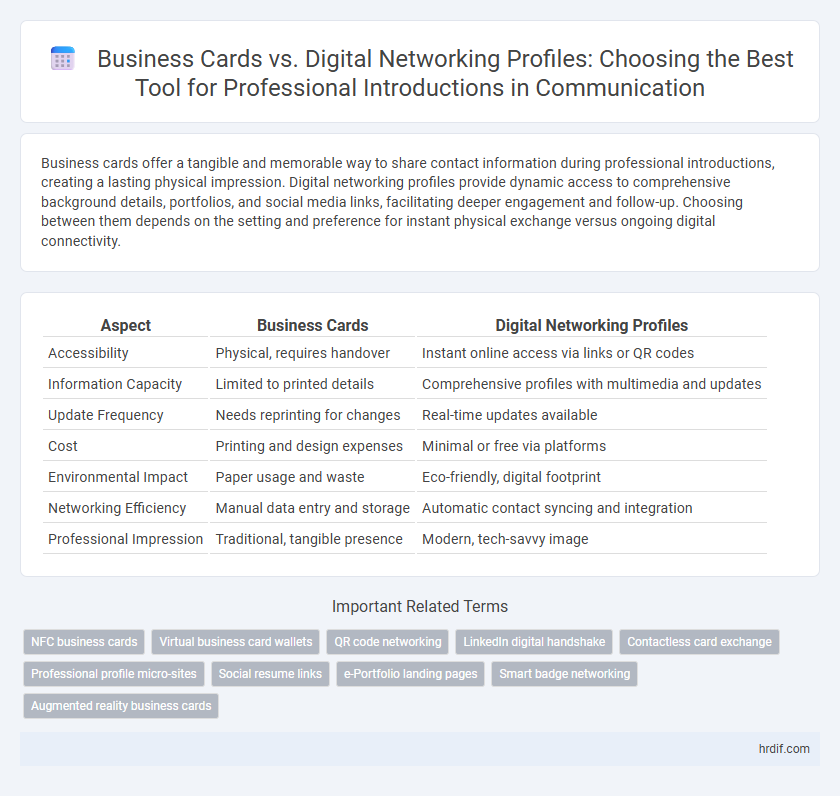 Business Cards vs. Digital Networking Profiles: Choosing the Best Tool for Professional Introductions in Communication

Business cards offer a tangible and memorable way to share contact information during professional introductions, creating a lasting physical impression. Digital networking profiles provide dynamic access to comprehensive background details, portfolios, and social media links, facilitating deeper engagement and follow-up. Choosing between them depends on the setting and preference for instant physical exchange versus ongoing digital connectivity.

| Aspect | Business Cards | Digital Networking Profiles |
|---|---|---|
| Accessibility | Physical, requires handover | Instant online access via links or QR codes |
| Information Capacity | Limited to printed details | Comprehensive profiles with multimedia and updates |
| Update Frequency | Needs reprinting for changes | Real-time updates available |
| Cost | Printing and design expenses | Minimal or free via platforms |
| Environmental Impact | Paper usage and waste | Eco-friendly, digital footprint |
| Networking Efficiency | Manual data entry and storage | Automatic contact syncing and integration |
| Professional Impression | Traditional, tangible presence | Modern, tech-savvy image |

Important Related Terms

NFC business cards
Virtual business card wallets
QR code networking
LinkedIn digital handshake
Contactless card exchange
Professional profile micro-sites
Social resume links
e-Portfolio landing pages
Smart badge networking
Augmented reality business cards

hrdif.com