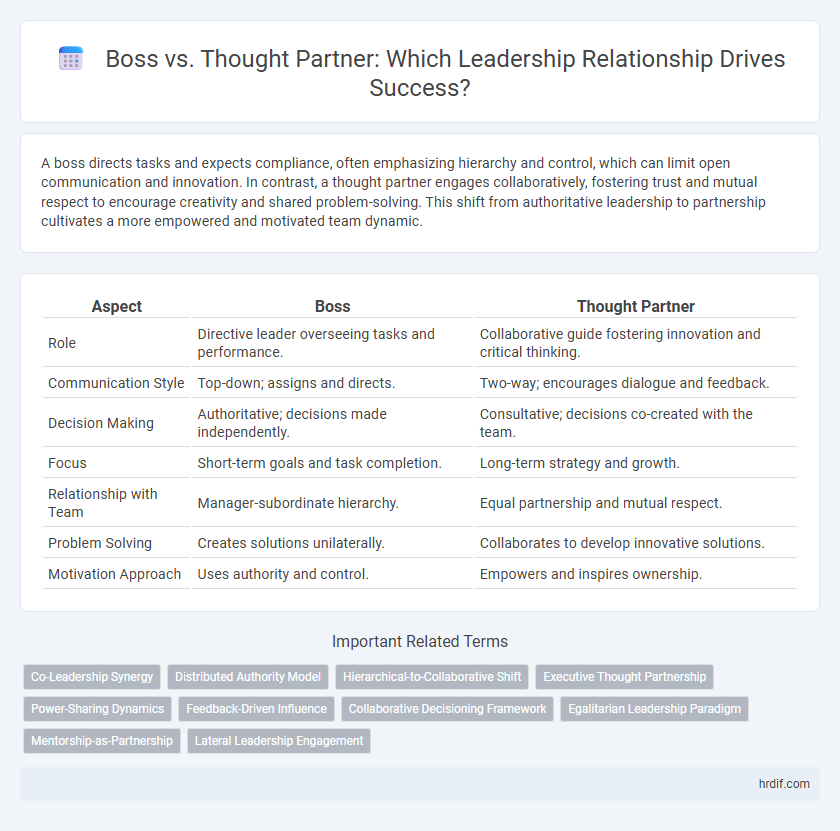 Boss vs. Thought Partner: Which Leadership Relationship Drives Success?

A boss directs tasks and expects compliance, often emphasizing hierarchy and control, which can limit open communication and innovation. In contrast, a thought partner engages collaboratively, fostering trust and mutual respect to encourage creativity and shared problem-solving. This shift from authoritative leadership to partnership cultivates a more empowered and motivated team dynamic.

| Aspect | Boss | Thought Partner |
|---|---|---|
| Role | Directive leader overseeing tasks and performance. | Collaborative guide fostering innovation and critical thinking. |
| Communication Style | Top-down; assigns and directs. | Two-way; encourages dialogue and feedback. |
| Decision Making | Authoritative; decisions made independently. | Consultative; decisions co-created with the team. |
| Focus | Short-term goals and task completion. | Long-term strategy and growth. |
| Relationship with Team | Manager-subordinate hierarchy. | Equal partnership and mutual respect. |
| Problem Solving | Creates solutions unilaterally. | Collaborates to develop innovative solutions. |
| Motivation Approach | Uses authority and control. | Empowers and inspires ownership. |

Important Related Terms

Co-Leadership Synergy
Distributed Authority Model
Hierarchical-to-Collaborative Shift
Executive Thought Partnership
Power-Sharing Dynamics
Feedback-Driven Influence
Collaborative Decisioning Framework
Egalitarian Leadership Paradigm
Mentorship-as-Partnership
Lateral Leadership Engagement

hrdif.com