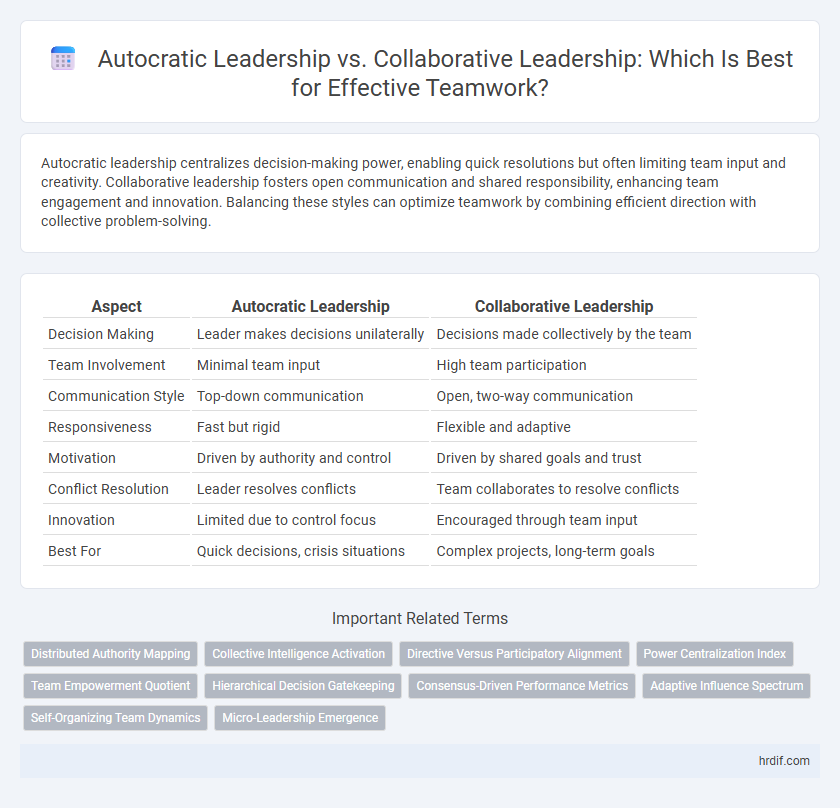 Autocratic Leadership vs. Collaborative Leadership: Which Is Best for Effective Teamwork?

Autocratic leadership centralizes decision-making power, enabling quick resolutions but often limiting team input and creativity. Collaborative leadership fosters open communication and shared responsibility, enhancing team engagement and innovation. Balancing these styles can optimize teamwork by combining efficient direction with collective problem-solving.

| Aspect | Autocratic Leadership | Collaborative Leadership |
|---|---|---|
| Decision Making | Leader makes decisions unilaterally | Decisions made collectively by the team |
| Team Involvement | Minimal team input | High team participation |
| Communication Style | Top-down communication | Open, two-way communication |
| Responsiveness | Fast but rigid | Flexible and adaptive |
| Motivation | Driven by authority and control | Driven by shared goals and trust |
| Conflict Resolution | Leader resolves conflicts | Team collaborates to resolve conflicts |
| Innovation | Limited due to control focus | Encouraged through team input |
| Best For | Quick decisions, crisis situations | Complex projects, long-term goals |

Important Related Terms

Distributed Authority Mapping
Collective Intelligence Activation
Directive Versus Participatory Alignment
Power Centralization Index
Team Empowerment Quotient
Hierarchical Decision Gatekeeping
Consensus-Driven Performance Metrics
Adaptive Influence Spectrum
Self-Organizing Team Dynamics
Micro-Leadership Emergence

hrdif.com