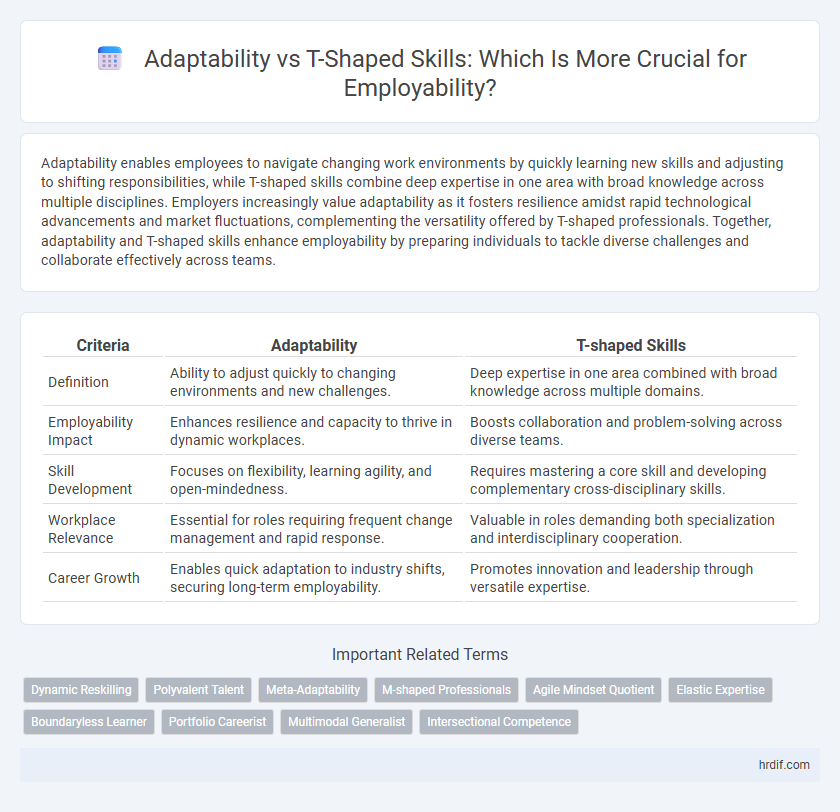 Adaptability vs T-Shaped Skills: Which Is More Crucial for Employability?

Adaptability enables employees to navigate changing work environments by quickly learning new skills and adjusting to shifting responsibilities, while T-shaped skills combine deep expertise in one area with broad knowledge across multiple disciplines. Employers increasingly value adaptability as it fosters resilience amidst rapid technological advancements and market fluctuations, complementing the versatility offered by T-shaped professionals. Together, adaptability and T-shaped skills enhance employability by preparing individuals to tackle diverse challenges and collaborate effectively across teams.

| Criteria | Adaptability | T-shaped Skills |
|---|---|---|
| Definition | Ability to adjust quickly to changing environments and new challenges. | Deep expertise in one area combined with broad knowledge across multiple domains. |
| Employability Impact | Enhances resilience and capacity to thrive in dynamic workplaces. | Boosts collaboration and problem-solving across diverse teams. |
| Skill Development | Focuses on flexibility, learning agility, and open-mindedness. | Requires mastering a core skill and developing complementary cross-disciplinary skills. |
| Workplace Relevance | Essential for roles requiring frequent change management and rapid response. | Valuable in roles demanding both specialization and interdisciplinary cooperation. |
| Career Growth | Enables quick adaptation to industry shifts, securing long-term employability. | Promotes innovation and leadership through versatile expertise. |

Important Related Terms

Dynamic Reskilling
Polyvalent Talent
Meta-Adaptability
M-shaped Professionals
Agile Mindset Quotient
Elastic Expertise
Boundaryless Learner
Portfolio Careerist
Multimodal Generalist
Intersectional Competence

hrdif.com