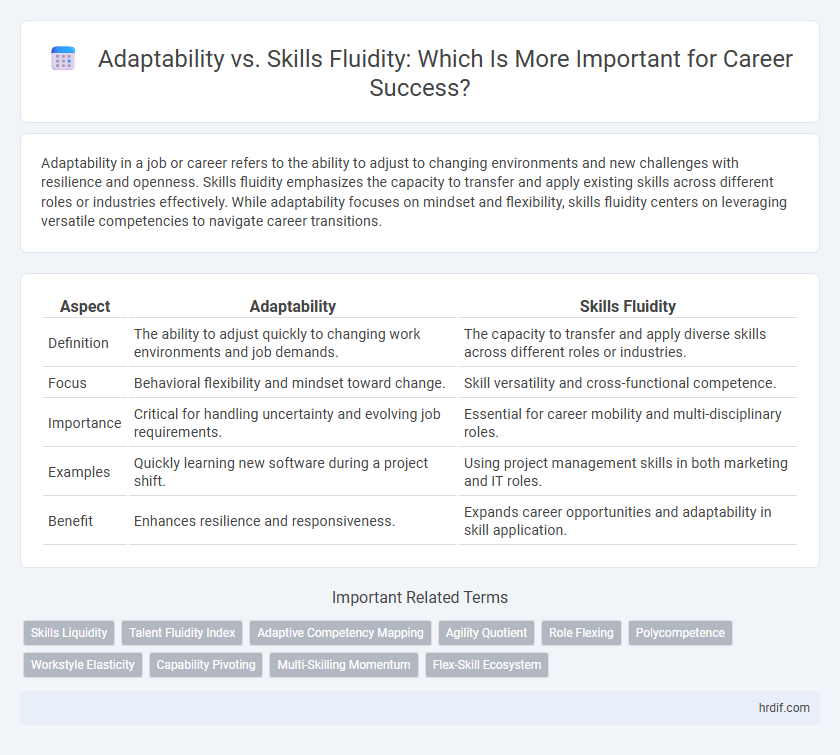 Adaptability vs. Skills Fluidity: Which Is More Important for Career Success?

Adaptability in a job or career refers to the ability to adjust to changing environments and new challenges with resilience and openness. Skills fluidity emphasizes the capacity to transfer and apply existing skills across different roles or industries effectively. While adaptability focuses on mindset and flexibility, skills fluidity centers on leveraging versatile competencies to navigate career transitions.

| Aspect | Adaptability | Skills Fluidity |
|---|---|---|
| Definition | The ability to adjust quickly to changing work environments and job demands. | The capacity to transfer and apply diverse skills across different roles or industries. |
| Focus | Behavioral flexibility and mindset toward change. | Skill versatility and cross-functional competence. |
| Importance | Critical for handling uncertainty and evolving job requirements. | Essential for career mobility and multi-disciplinary roles. |
| Examples | Quickly learning new software during a project shift. | Using project management skills in both marketing and IT roles. |
| Benefit | Enhances resilience and responsiveness. | Expands career opportunities and adaptability in skill application. |

Important Related Terms

Skills Liquidity
Talent Fluidity Index
Adaptive Competency Mapping
Agility Quotient
Role Flexing
Polycompetence
Workstyle Elasticity
Capability Pivoting
Multi-Skilling Momentum
Flex-Skill Ecosystem

hrdif.com