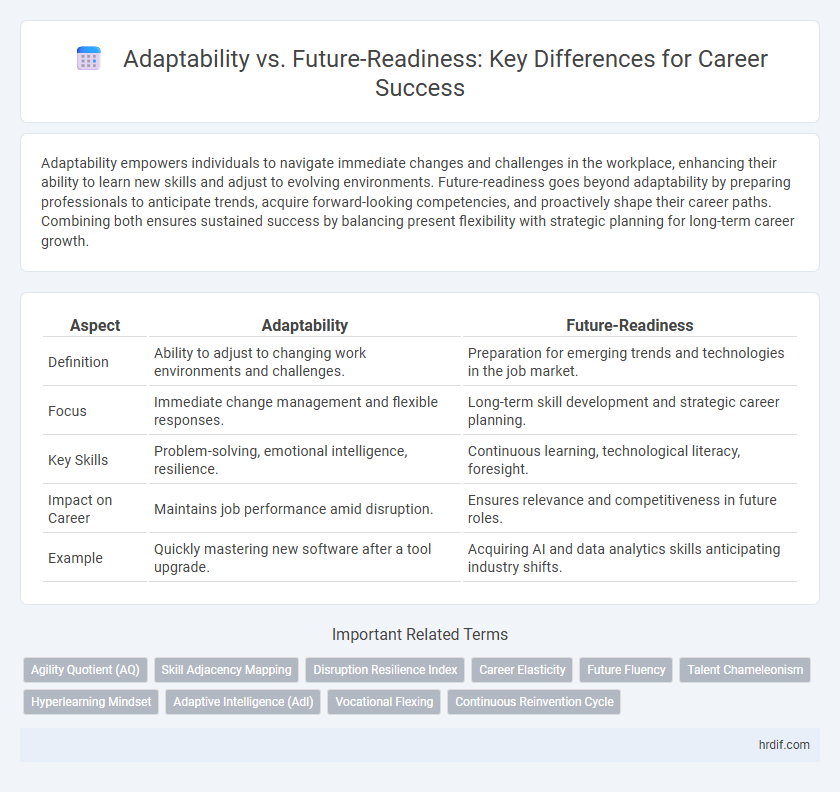 Adaptability vs. Future-Readiness: Key Differences for Career Success

Adaptability empowers individuals to navigate immediate changes and challenges in the workplace, enhancing their ability to learn new skills and adjust to evolving environments. Future-readiness goes beyond adaptability by preparing professionals to anticipate trends, acquire forward-looking competencies, and proactively shape their career paths. Combining both ensures sustained success by balancing present flexibility with strategic planning for long-term career growth.

| Aspect | Adaptability | Future-Readiness |
|---|---|---|
| Definition | Ability to adjust to changing work environments and challenges. | Preparation for emerging trends and technologies in the job market. |
| Focus | Immediate change management and flexible responses. | Long-term skill development and strategic career planning. |
| Key Skills | Problem-solving, emotional intelligence, resilience. | Continuous learning, technological literacy, foresight. |
| Impact on Career | Maintains job performance amid disruption. | Ensures relevance and competitiveness in future roles. |
| Example | Quickly mastering new software after a tool upgrade. | Acquiring AI and data analytics skills anticipating industry shifts. |

Important Related Terms

Agility Quotient (AQ)
Skill Adjacency Mapping
Disruption Resilience Index
Career Elasticity
Future Fluency
Talent Chameleonism
Hyperlearning Mindset
Adaptive Intelligence (AdI)
Vocational Flexing
Continuous Reinvention Cycle

hrdif.com