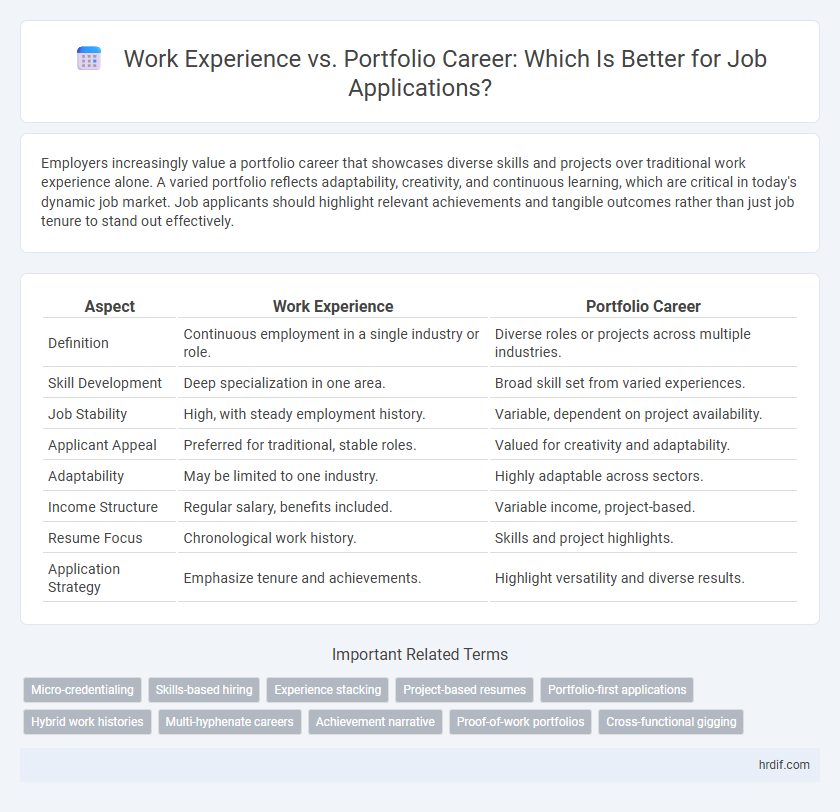 Work Experience vs. Portfolio Career: Which Is Better for Job Applications?

Employers increasingly value a portfolio career that showcases diverse skills and projects over traditional work experience alone. A varied portfolio reflects adaptability, creativity, and continuous learning, which are critical in today's dynamic job market. Job applicants should highlight relevant achievements and tangible outcomes rather than just job tenure to stand out effectively.

| Aspect | Work Experience | Portfolio Career |
|---|---|---|
| Definition | Continuous employment in a single industry or role. | Diverse roles or projects across multiple industries. |
| Skill Development | Deep specialization in one area. | Broad skill set from varied experiences. |
| Job Stability | High, with steady employment history. | Variable, dependent on project availability. |
| Applicant Appeal | Preferred for traditional, stable roles. | Valued for creativity and adaptability. |
| Adaptability | May be limited to one industry. | Highly adaptable across sectors. |
| Income Structure | Regular salary, benefits included. | Variable income, project-based. |
| Resume Focus | Chronological work history. | Skills and project highlights. |
| Application Strategy | Emphasize tenure and achievements. | Highlight versatility and diverse results. |

Important Related Terms

Micro-credentialing
Skills-based hiring
Experience stacking
Project-based resumes
Portfolio-first applications
Hybrid work histories
Multi-hyphenate careers
Achievement narrative
Proof-of-work portfolios
Cross-functional gigging

hrdif.com