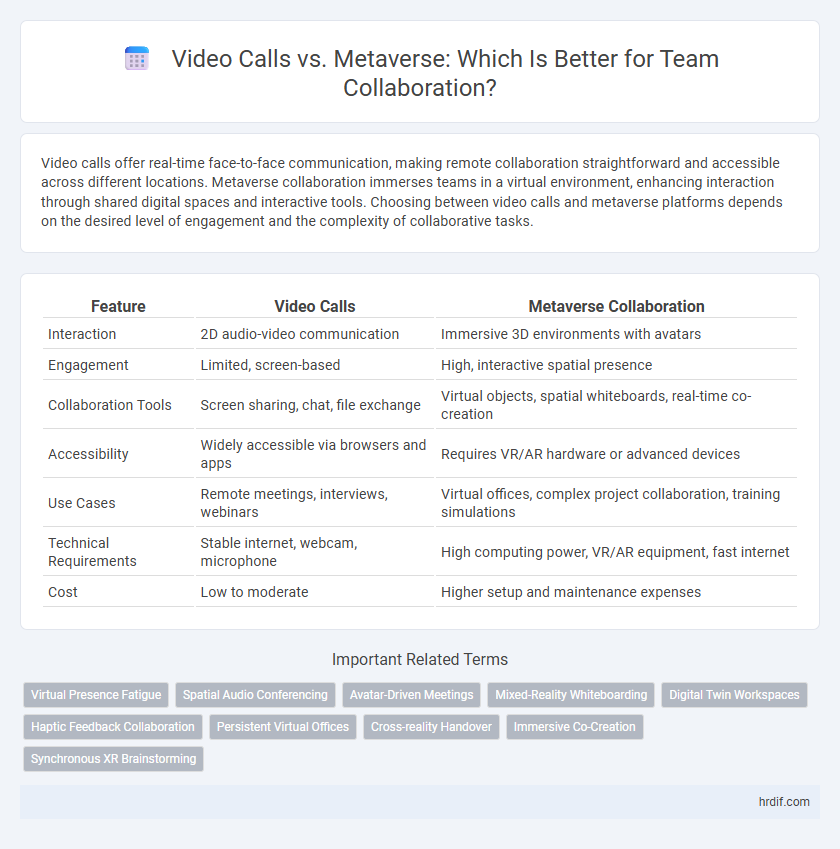 Video Calls vs. Metaverse: Which Is Better for Team Collaboration?

Video calls offer real-time face-to-face communication, making remote collaboration straightforward and accessible across different locations. Metaverse collaboration immerses teams in a virtual environment, enhancing interaction through shared digital spaces and interactive tools. Choosing between video calls and metaverse platforms depends on the desired level of engagement and the complexity of collaborative tasks.

| Feature | Video Calls | Metaverse Collaboration |
|---|---|---|
| Interaction | 2D audio-video communication | Immersive 3D environments with avatars |
| Engagement | Limited, screen-based | High, interactive spatial presence |
| Collaboration Tools | Screen sharing, chat, file exchange | Virtual objects, spatial whiteboards, real-time co-creation |
| Accessibility | Widely accessible via browsers and apps | Requires VR/AR hardware or advanced devices |
| Use Cases | Remote meetings, interviews, webinars | Virtual offices, complex project collaboration, training simulations |
| Technical Requirements | Stable internet, webcam, microphone | High computing power, VR/AR equipment, fast internet |
| Cost | Low to moderate | Higher setup and maintenance expenses |

Important Related Terms

Virtual Presence Fatigue
Spatial Audio Conferencing
Avatar-Driven Meetings
Mixed-Reality Whiteboarding
Digital Twin Workspaces
Haptic Feedback Collaboration
Persistent Virtual Offices
Cross-reality Handover
Immersive Co-Creation
Synchronous XR Brainstorming

hrdif.com