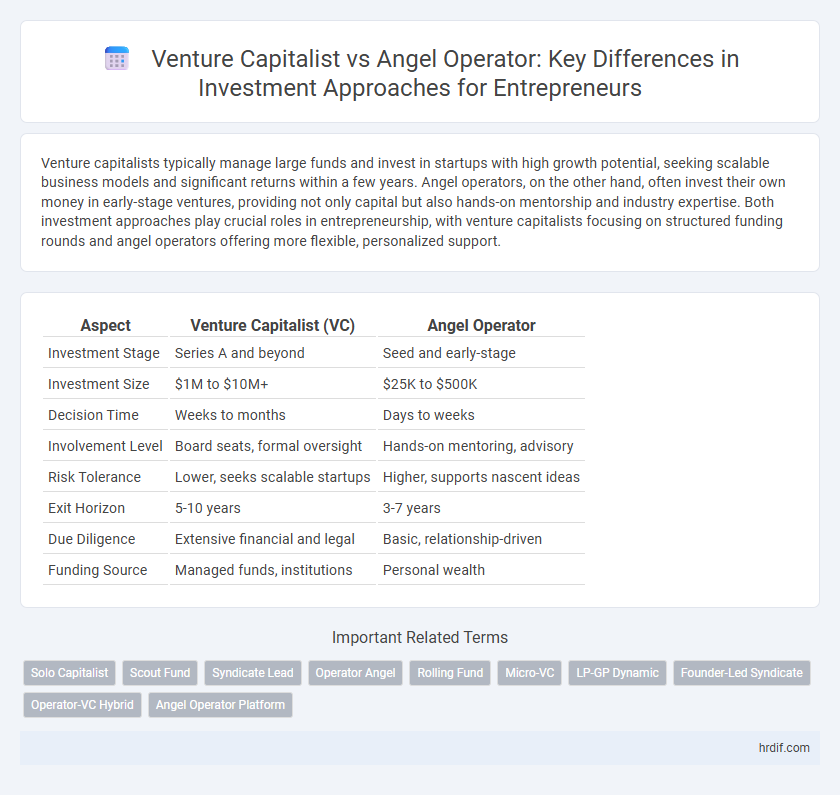 Venture Capitalist vs Angel Operator: Key Differences in Investment Approaches for Entrepreneurs

Venture capitalists typically manage large funds and invest in startups with high growth potential, seeking scalable business models and significant returns within a few years. Angel operators, on the other hand, often invest their own money in early-stage ventures, providing not only capital but also hands-on mentorship and industry expertise. Both investment approaches play crucial roles in entrepreneurship, with venture capitalists focusing on structured funding rounds and angel operators offering more flexible, personalized support.

| Aspect | Venture Capitalist (VC) | Angel Operator |
|---|---|---|
| Investment Stage | Series A and beyond | Seed and early-stage |
| Investment Size | \$1M to \$10M+ | \$25K to \$500K |
| Decision Time | Weeks to months | Days to weeks |
| Involvement Level | Board seats, formal oversight | Hands-on mentoring, advisory |
| Risk Tolerance | Lower, seeks scalable startups | Higher, supports nascent ideas |
| Exit Horizon | 5-10 years | 3-7 years |
| Due Diligence | Extensive financial and legal | Basic, relationship-driven |
| Funding Source | Managed funds, institutions | Personal wealth |

Important Related Terms

Solo Capitalist
Scout Fund
Syndicate Lead
Operator Angel
Rolling Fund
Micro-VC
LP-GP Dynamic
Founder-Led Syndicate
Operator-VC Hybrid
Angel Operator Platform

hrdif.com