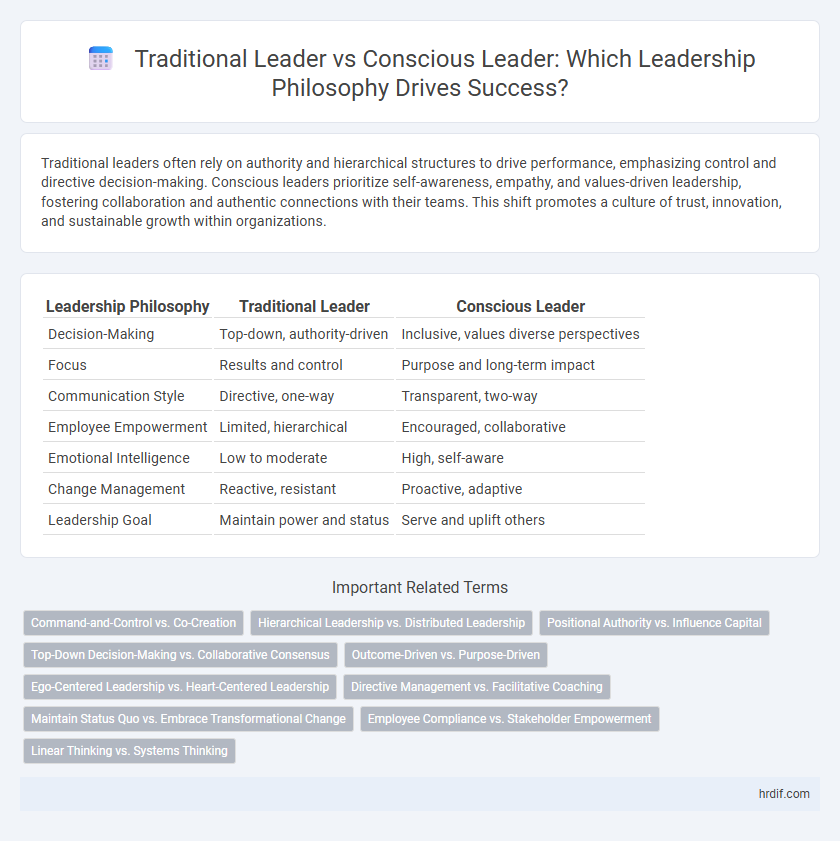 Traditional Leader vs Conscious Leader: Which Leadership Philosophy Drives Success?

Traditional leaders often rely on authority and hierarchical structures to drive performance, emphasizing control and directive decision-making. Conscious leaders prioritize self-awareness, empathy, and values-driven leadership, fostering collaboration and authentic connections with their teams. This shift promotes a culture of trust, innovation, and sustainable growth within organizations.

| Leadership Philosophy | Traditional Leader | Conscious Leader |
|---|---|---|
| Decision-Making | Top-down, authority-driven | Inclusive, values diverse perspectives |
| Focus | Results and control | Purpose and long-term impact |
| Communication Style | Directive, one-way | Transparent, two-way |
| Employee Empowerment | Limited, hierarchical | Encouraged, collaborative |
| Emotional Intelligence | Low to moderate | High, self-aware |
| Change Management | Reactive, resistant | Proactive, adaptive |
| Leadership Goal | Maintain power and status | Serve and uplift others |

Important Related Terms

Command-and-Control vs. Co-Creation
Hierarchical Leadership vs. Distributed Leadership
Positional Authority vs. Influence Capital
Top-Down Decision-Making vs. Collaborative Consensus
Outcome-Driven vs. Purpose-Driven
Ego-Centered Leadership vs. Heart-Centered Leadership
Directive Management vs. Facilitative Coaching
Maintain Status Quo vs. Embrace Transformational Change
Employee Compliance vs. Stakeholder Empowerment
Linear Thinking vs. Systems Thinking

hrdif.com